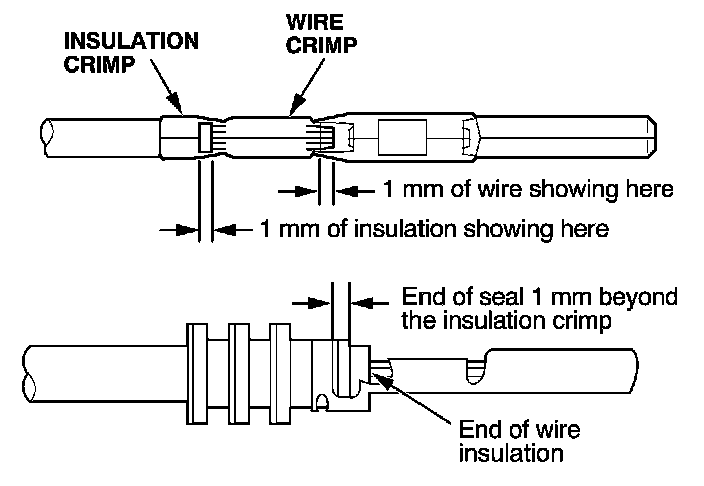 INSULATION CRIMP

WIRE CRIMP

1 mm of wire showing here

1 mm of insulation showing here

End of seal 1 mm beyond the insulation crimp

End of wire insulation