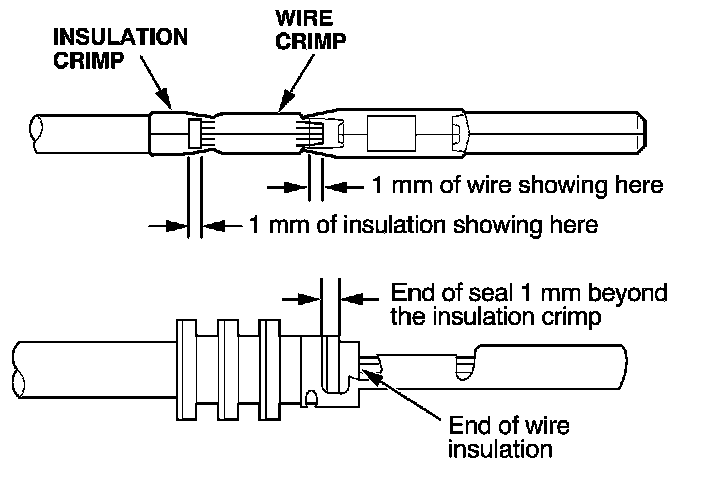 INSULATION CRIMP

WIRE CRIMP

1 mm of wire showing here

1 mm of insulation showing here

End of seal 1 mm beyond the insulation crimp

End of wire insulation