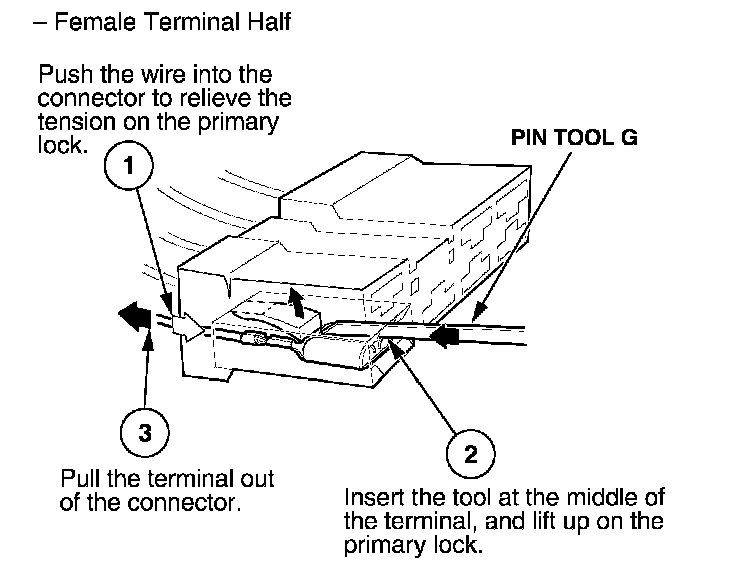 – Female Terminal Half

Push the wire into the connector to relieve the tension on the primary lock.

1

PIN TOOL G

3

Pull the terminal out of the connector.

2

Insert the tool at the middle of the terminal, and lift up on the primary lock.