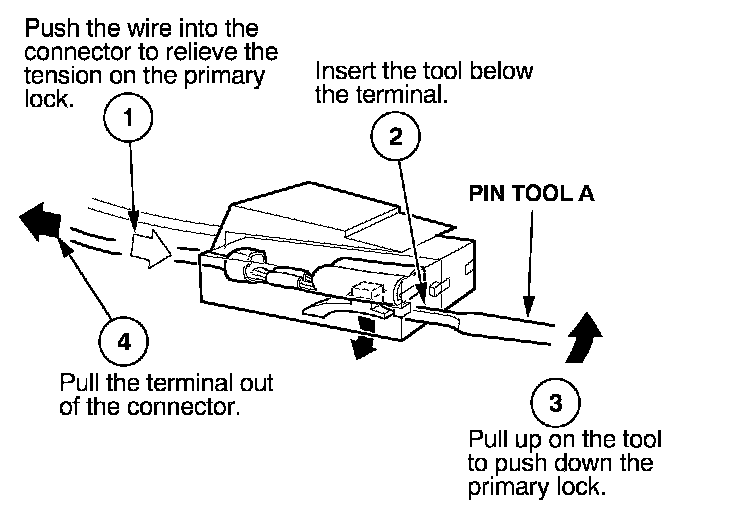 Push the wire into the connector to relieve the tension on the primary lock.

1

Insert the tool below the terminal.

2

PIN TOOL A

4

Pull the terminal out of the connector.

3

Pull up on the tool to push down the primary lock.