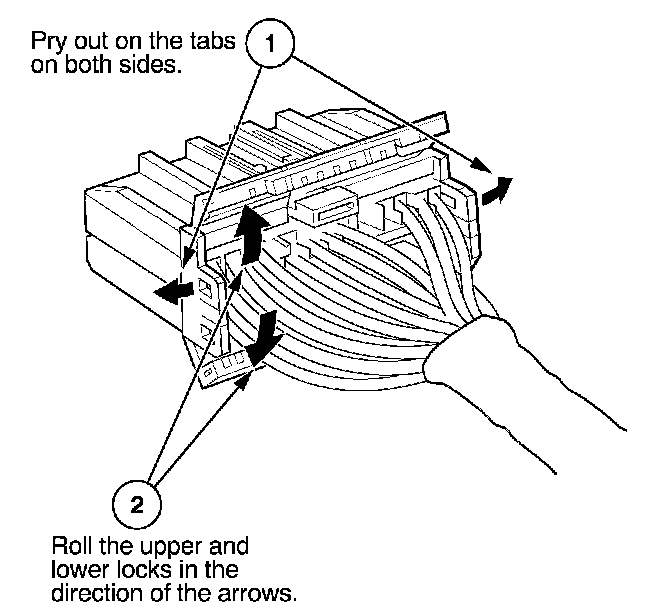 Pry out on the tabs on both sides.

1

2

Roll the upper and lower locks in the direction of the arrows.