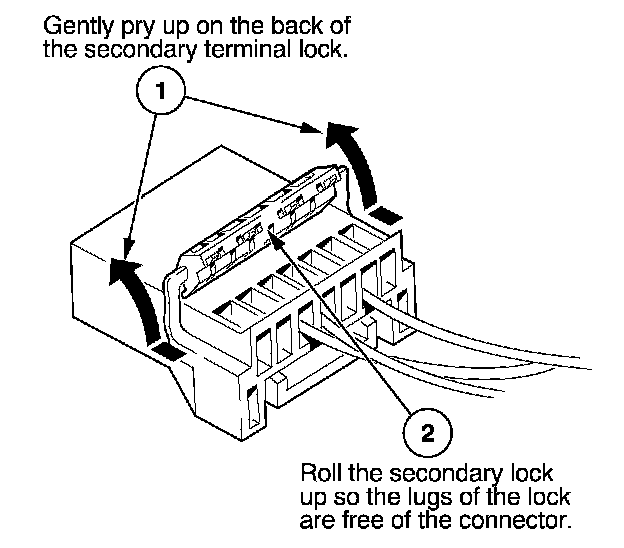 Gently pry up on the back of the secondary terminal lock.

1

2

Roll the secondary lock up so the lugs of the lock are free of the connector.