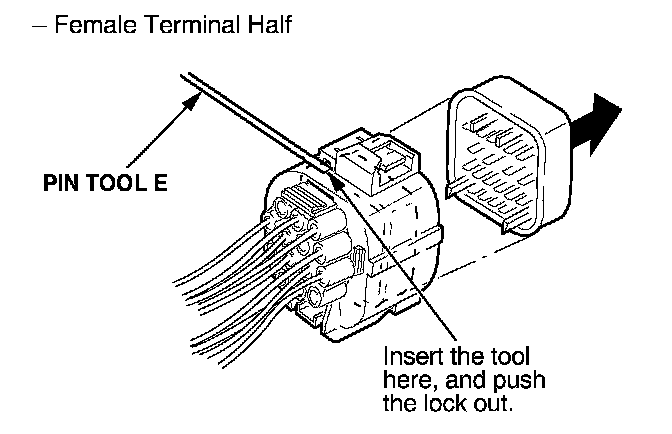 – Female Terminal Half

PIN TOOL E

Insert the tool here, and push the lock out.