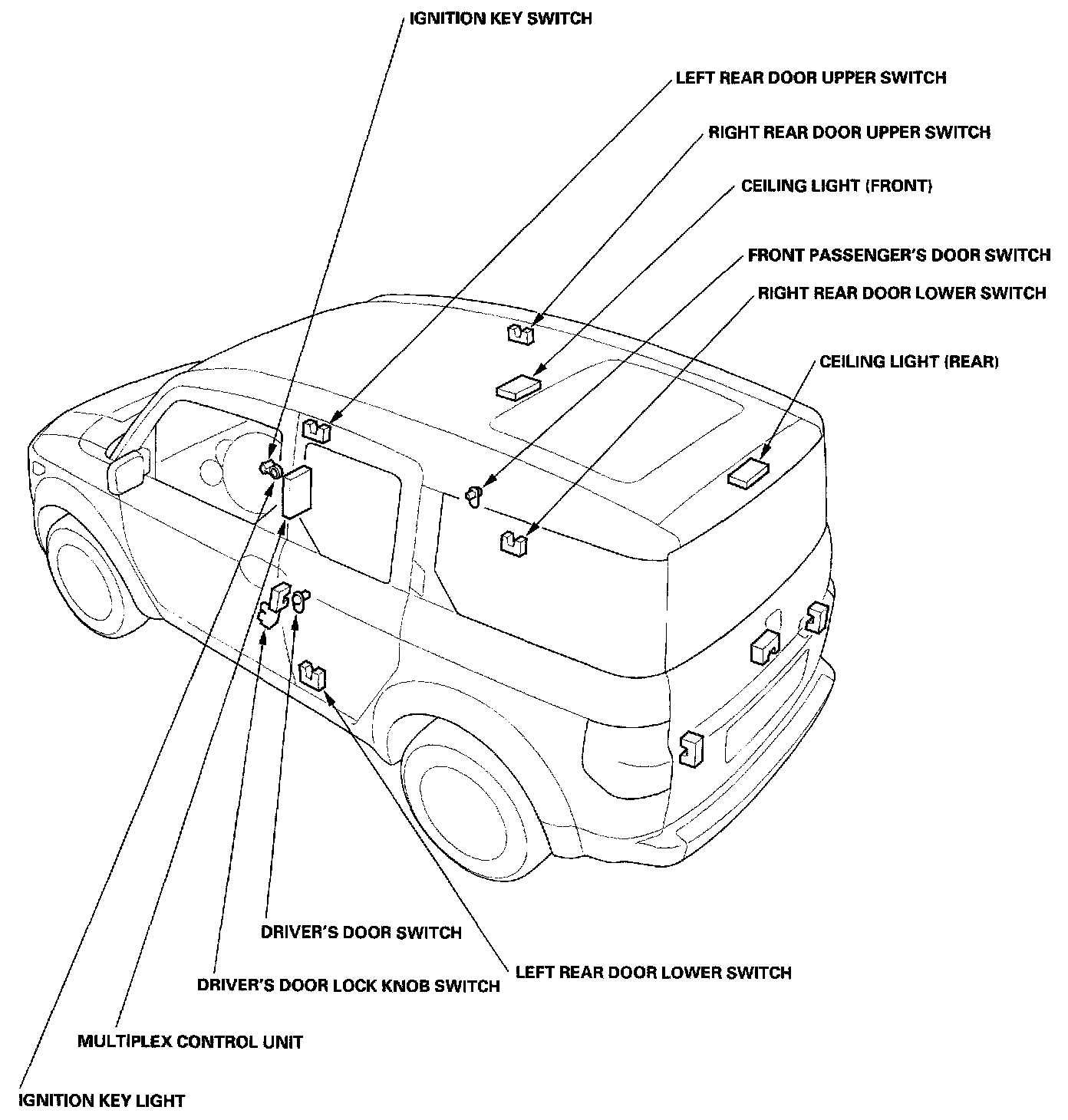 IGNITION KEY SWITCH

LEFT REAR DOOR UPPER SWITCH

RIGHT REAR DOOR UPPER SWITCH

CEILING LIGHT (FRONT)

FRONT PASSENGER'S DOOR SWITCH

RIGHT REAR DOOR LOWER SWITCH

CEILING LIGHT (REAR)

DRIVER'S DOOR SWITCH

LEFT REAR DOOR LOWER SWITCH

DRIVER'S DOOR LOCK KNOB SWITCH

MULTIPLEX CONTROL UNIT

IGNITION KEY LIGHT