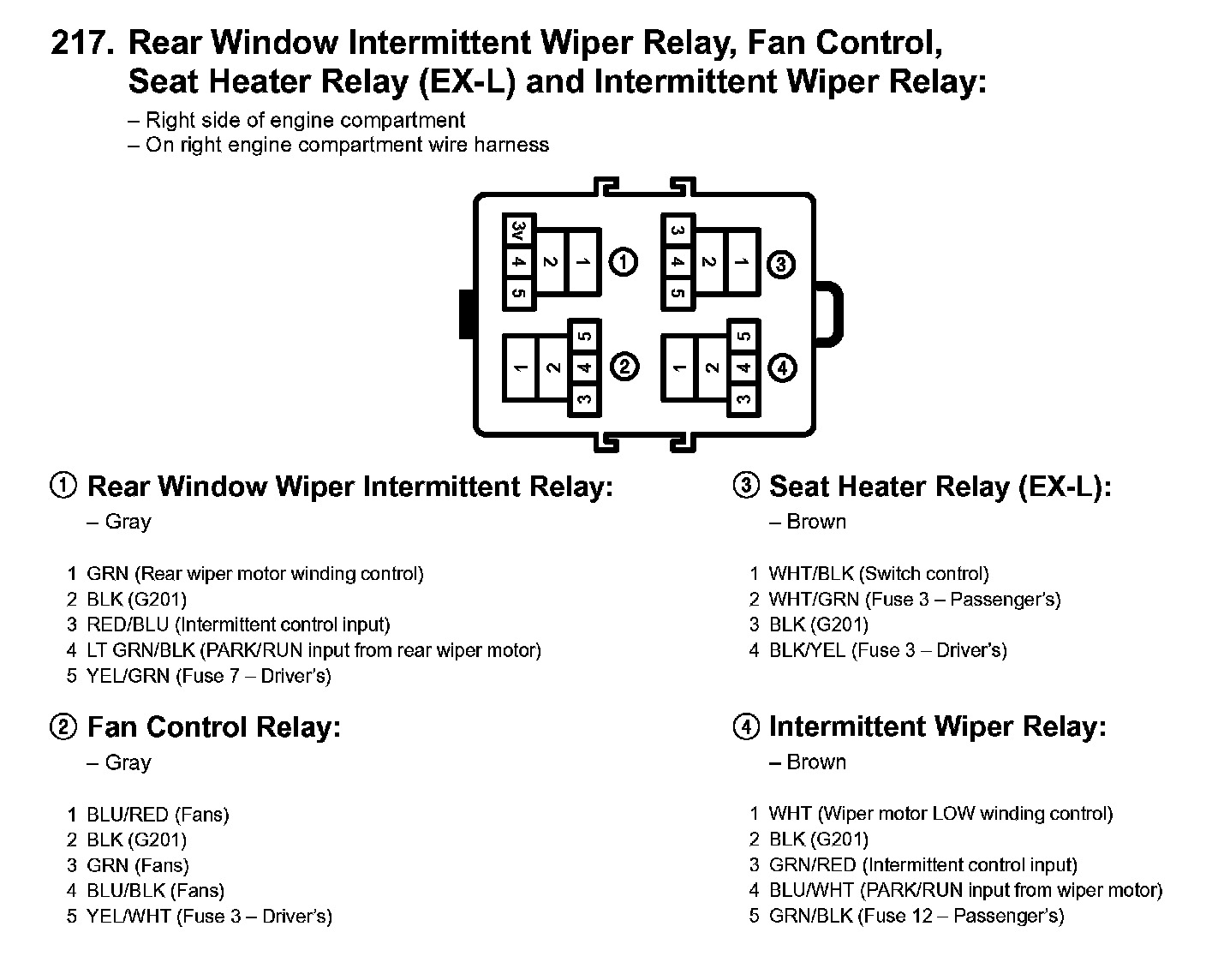 217. Rear Window Intermittent Wiper Relay, Fan Control, Seat Heater Relay (EX-L) and Intermittent Wiper Relay:

– Right side of engine compartment
– On right engine compartment wire harness

3v 4 5 2 1 ①
3 4 5 2 1 ③
1 2 5 4 3 ②
1 2 5 4 3 ④

① Rear Window Wiper Intermittent Relay:
– Gray

1 GRN (Rear wiper motor winding control)
2 BLK (G201)
3 RED/BLU (Intermittent control input)
4 LT GRN/BLK (PARK/RUN input from rear wiper motor)
5 YEL/GRN (Fuse 7 – Driver's)

② Fan Control Relay:
– Gray

1 BLU/RED (Fans)
2 BLK (G201)
3 GRN (Fans)
4 BLU/BLK (Fans)
5 YEL/WHT (Fuse 3 – Driver's)

③ Seat Heater Relay (EX-L):
– Brown

1 WHT/BLK (Switch control)
2 WHT/GRN (Fuse 3 – Passenger's)
3 BLK (G201)
4 BLK/YEL (Fuse 3 – Driver's)

④ Intermittent Wiper Relay:
– Brown

1 WHT (Wiper motor LOW winding control)
2 BLK (G201)
3 GRN/RED (Intermittent control input)
4 BLU/WHT (PARK/RUN input from wiper motor)
5 GRN/BLK (Fuse 12 – Passenger's)