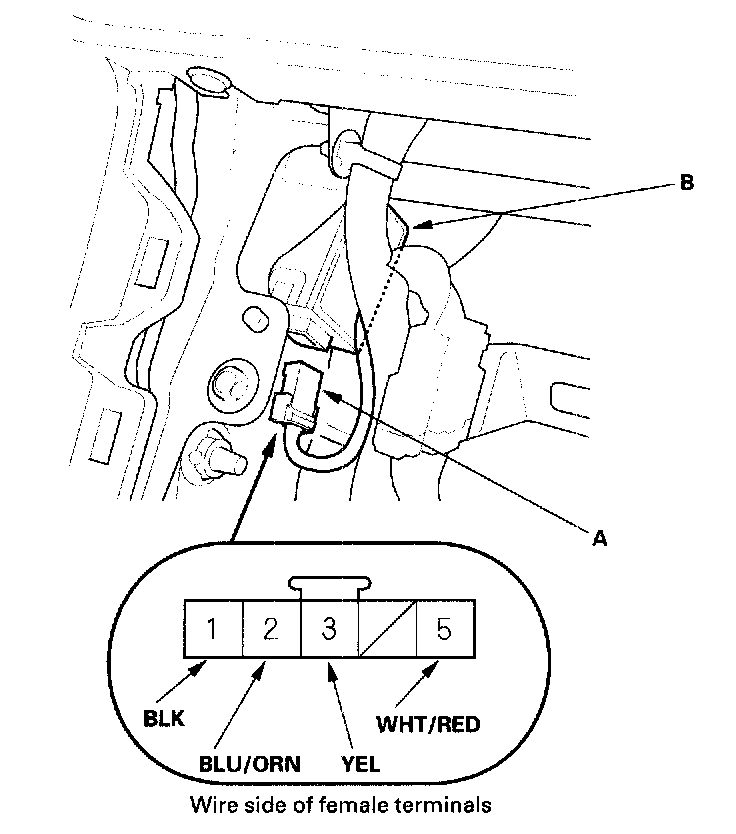 B

A

1 2 3 5

BLK

BLU/ORN

YEL

WHT/RED

Wire side of female terminals