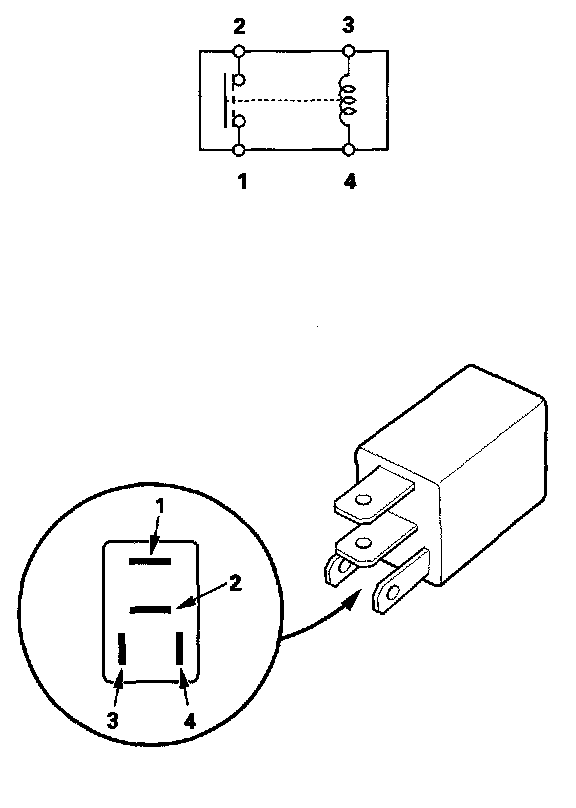 2
3
1
4

1
2
3
4