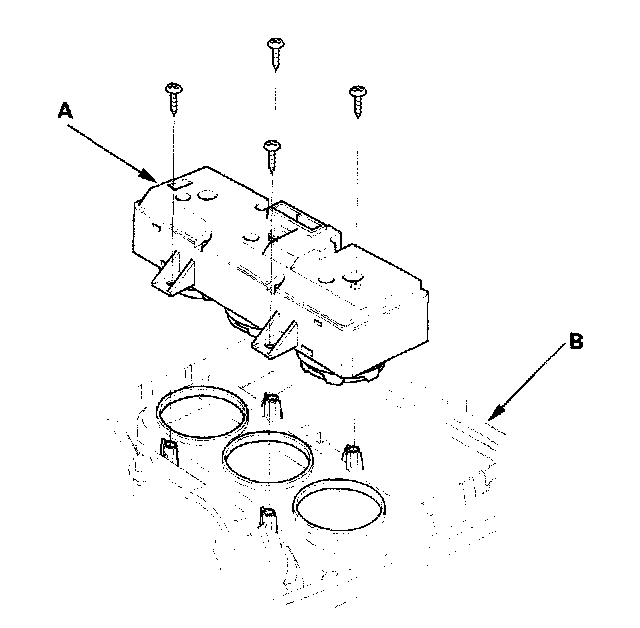 A

B