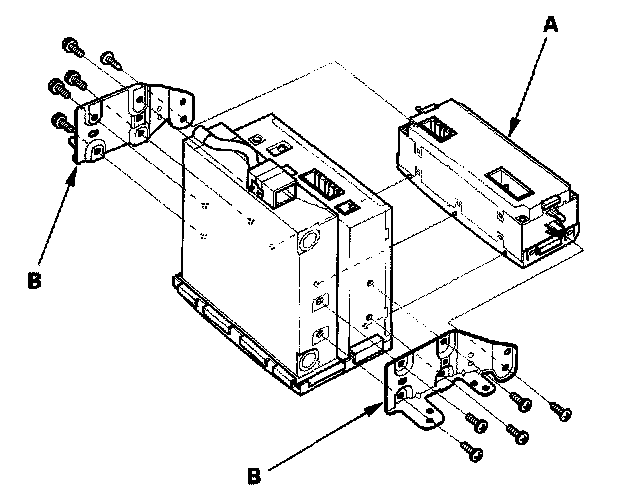 A

B

B