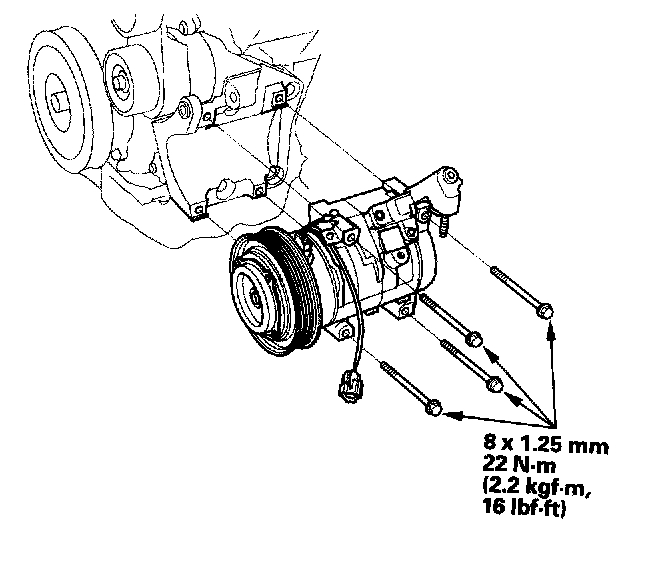 8 x 1.25 mm
22 N·m
(2.2 kgf·m,
16 lbf·ft)