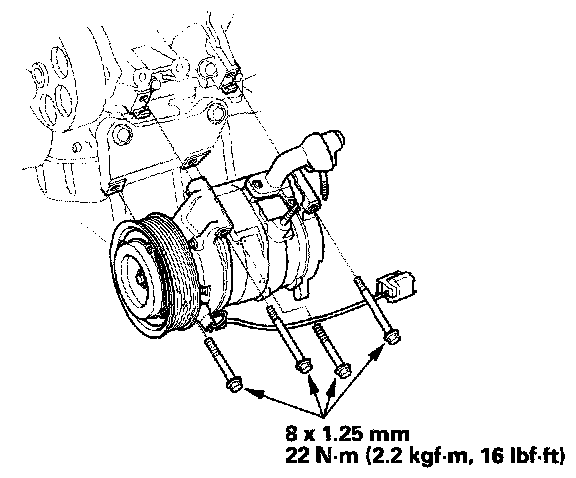 8 x 1.25 mm
22 N·m (2.2 kgf·m, 16 lbf·ft)