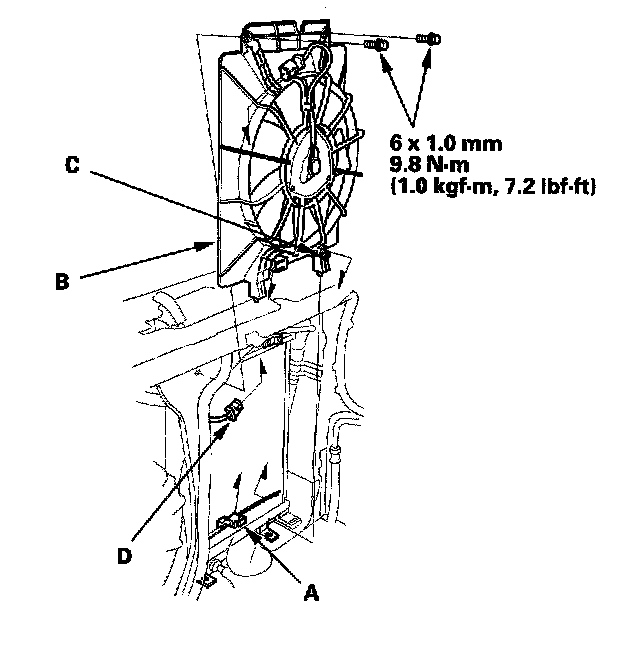 6 x 1.0 mm
9.8 N·m
(1.0 kgf·m, 7.2 lbf·ft)

C

B

D

A