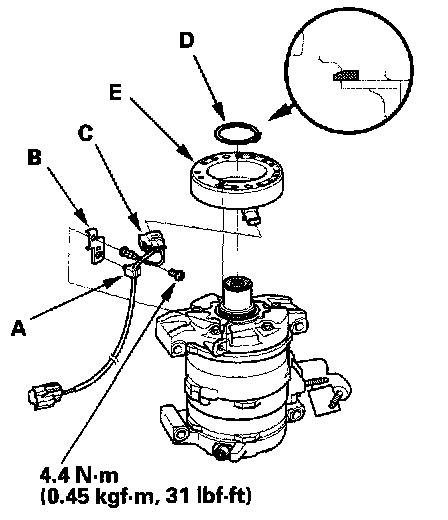 D
E
C
B
A
4.4 N·m
(0.45 kgf·m, 31 lbf·ft)