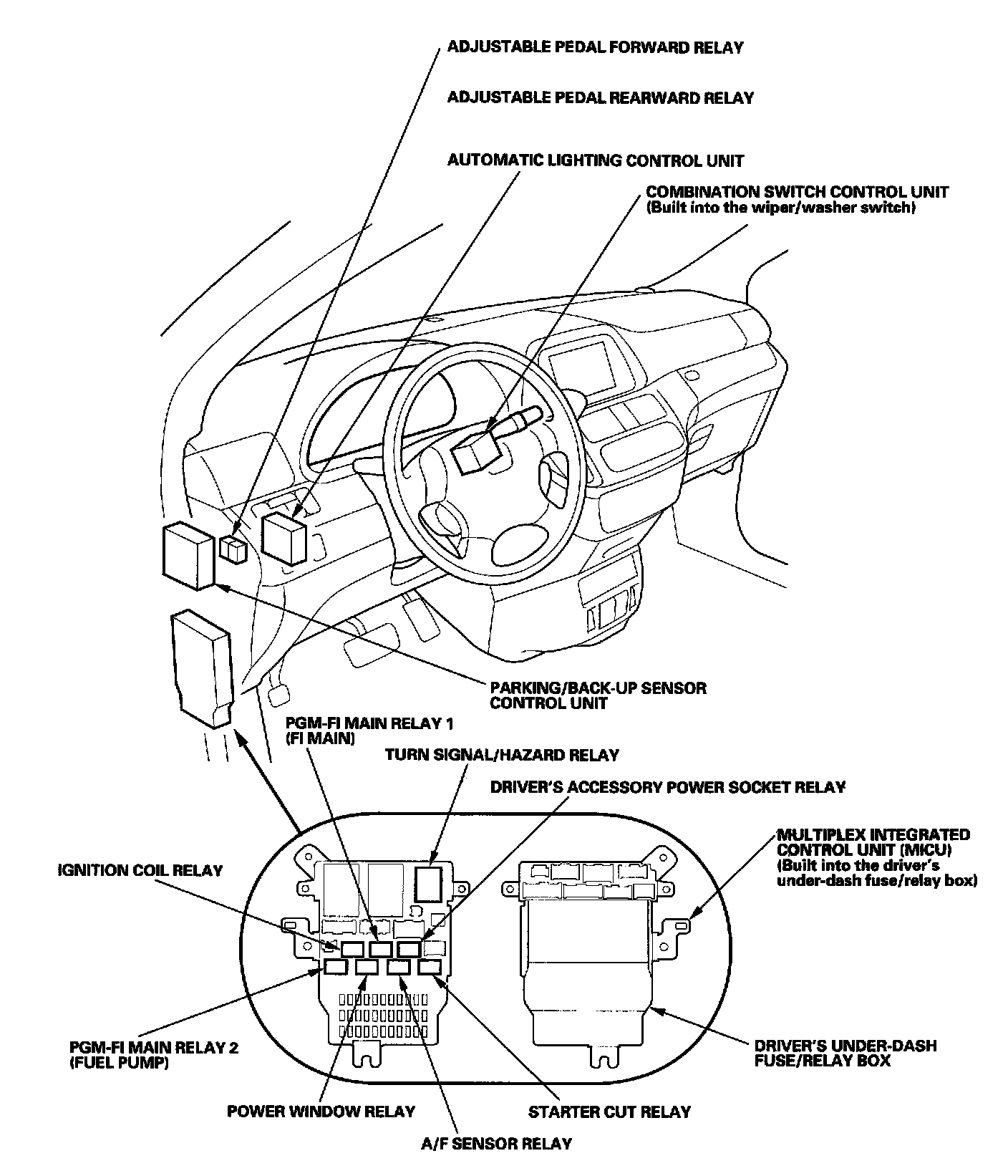 ADJUSTABLE PEDAL FORWARD RELAY

ADJUSTABLE PEDAL REARWARD RELAY

AUTOMATIC LIGHTING CONTROL UNIT

COMBINATION SWITCH CONTROL UNIT
(Built into the wiper/washer switch)

PARKING/BACK-UP SENSOR
CONTROL UNIT

PGM-FI MAIN RELAY 1
(FI MAIN)

TURN SIGNAL/HAZARD RELAY

DRIVER'S ACCESSORY POWER SOCKET RELAY

MULTIPLEX INTEGRATED
CONTROL UNIT (MICU)
(Built into the driver's
under-dash fuse/relay box)

IGNITION COIL RELAY

PGM-FI MAIN RELAY 2
(FUEL PUMP)

DRIVER'S UNDER-DASH
FUSE/RELAY BOX

POWER WINDOW RELAY

STARTER CUT RELAY

A/F SENSOR RELAY