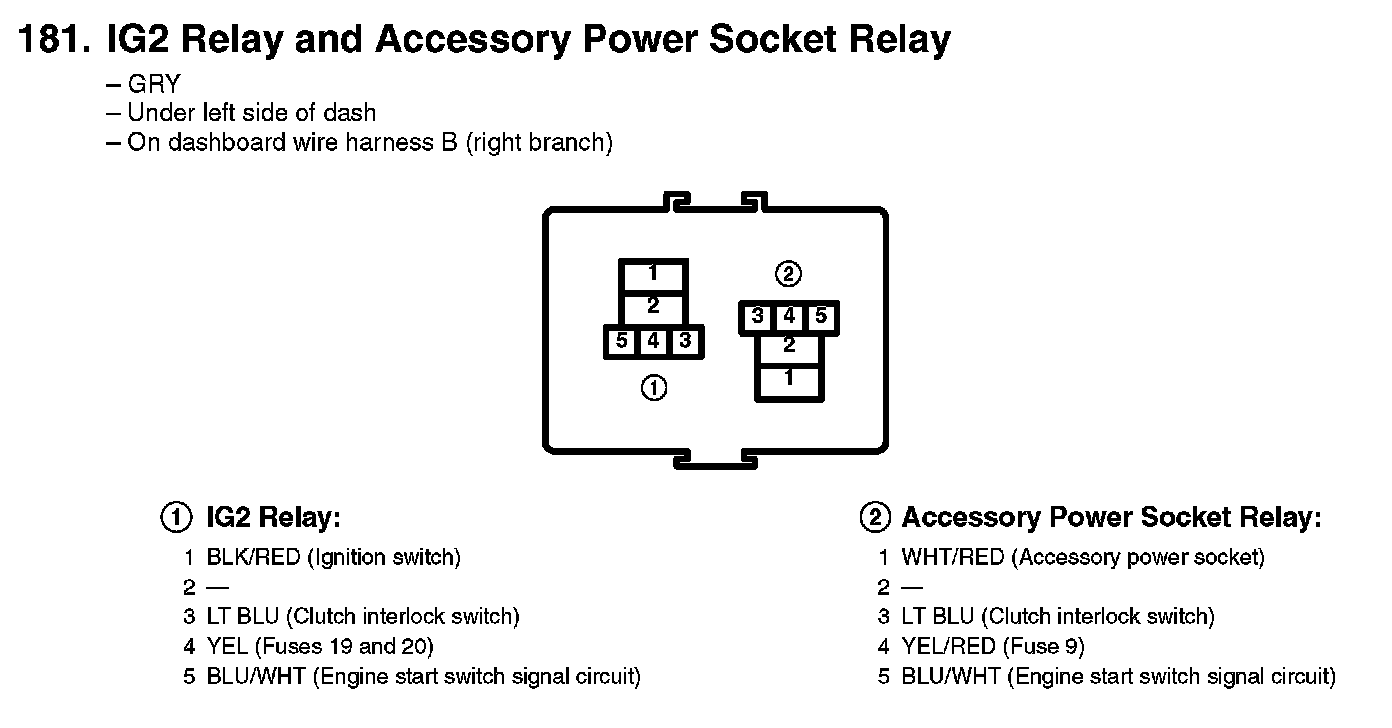 181. IG2 Relay and Accessory Power Socket Relay

– GRY
– Under left side of dash
– On dashboard wire harness B (right branch)

1
2
5 4 3
①

②
3 4 5
2
1

① IG2 Relay:
1 BLK/RED (Ignition switch)
2 —
3 LT BLU (Clutch interlock switch)
4 YEL (Fuses 19 and 20)
5 BLU/WHT (Engine start switch signal circuit)

② Accessory Power Socket Relay:
1 WHT/RED (Accessory power socket)
2 —
3 LT BLU (Clutch interlock switch)
4 YEL/RED (Fuse 9)
5 BLU/WHT (Engine start switch signal circuit)