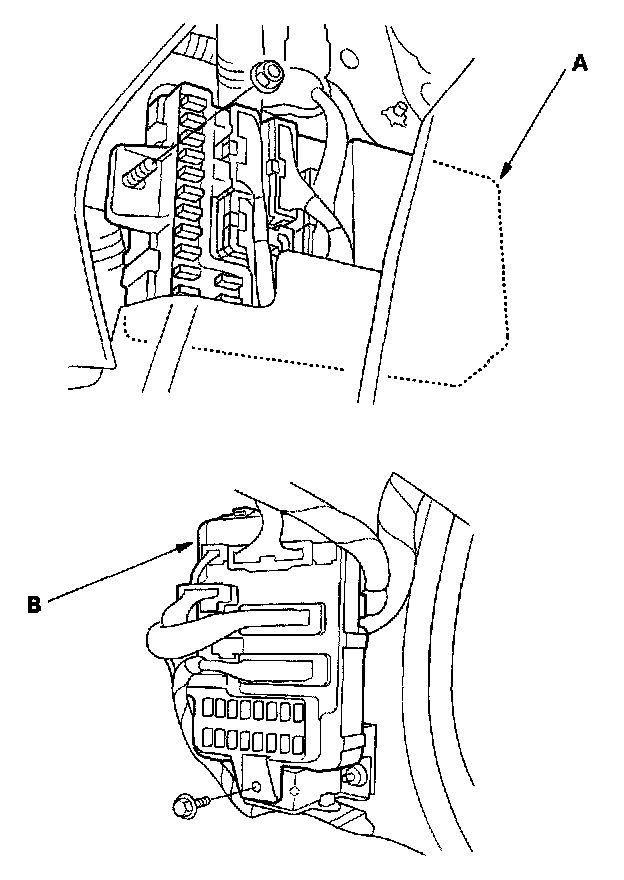 A

B