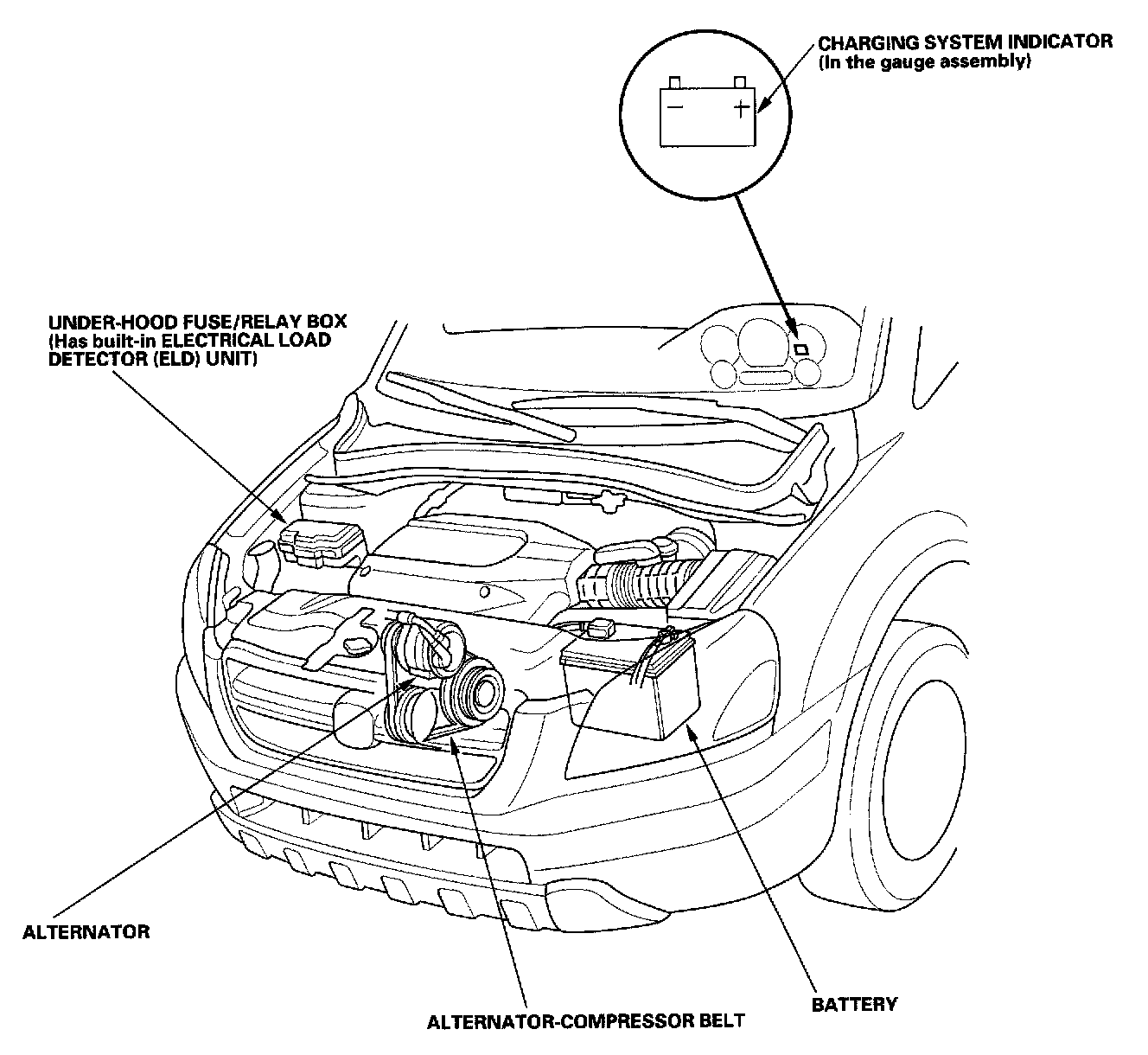 CHARGING SYSTEM INDICATOR
(In the gauge assembly)

−

+

UNDER-HOOD FUSE/RELAY BOX
(Has built-in ELECTRICAL LOAD
DETECTOR (ELD) UNIT)

ALTERNATOR

ALTERNATOR-COMPRESSOR BELT

BATTERY