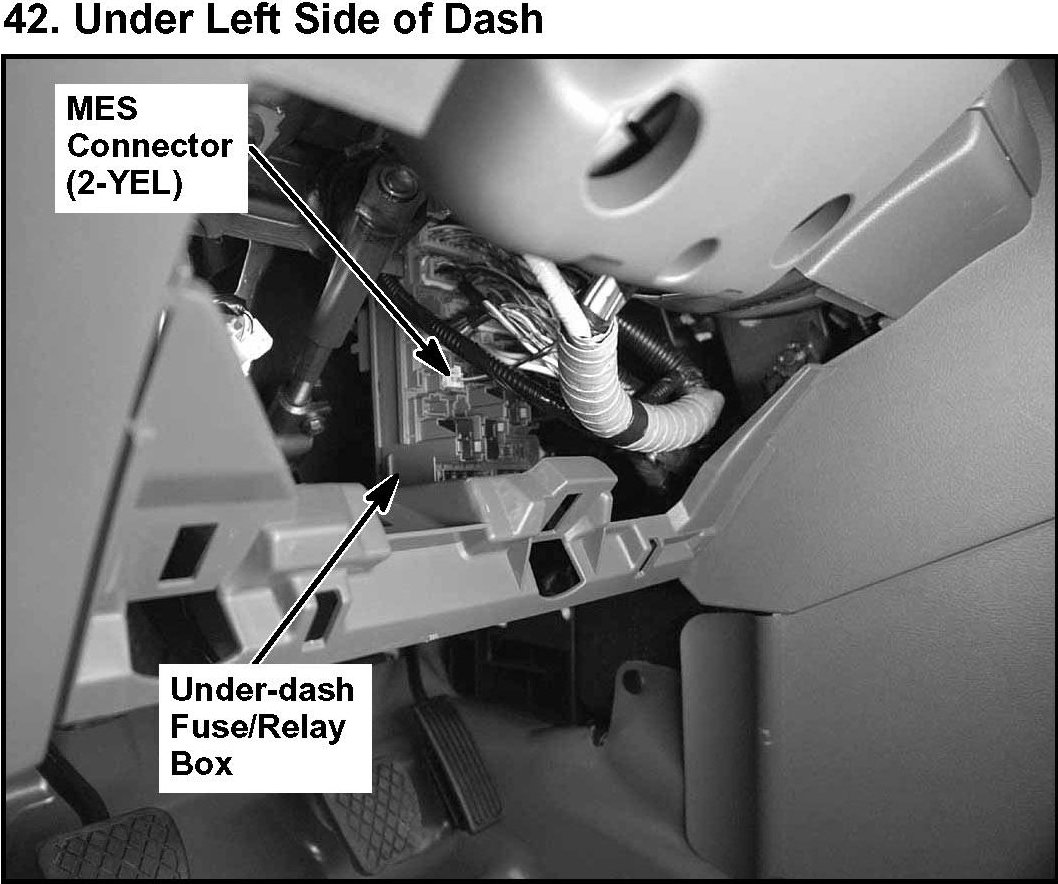 42. Under Left Side of Dash

MES Connector (2-YEL)

Under-dash Fuse/Relay Box