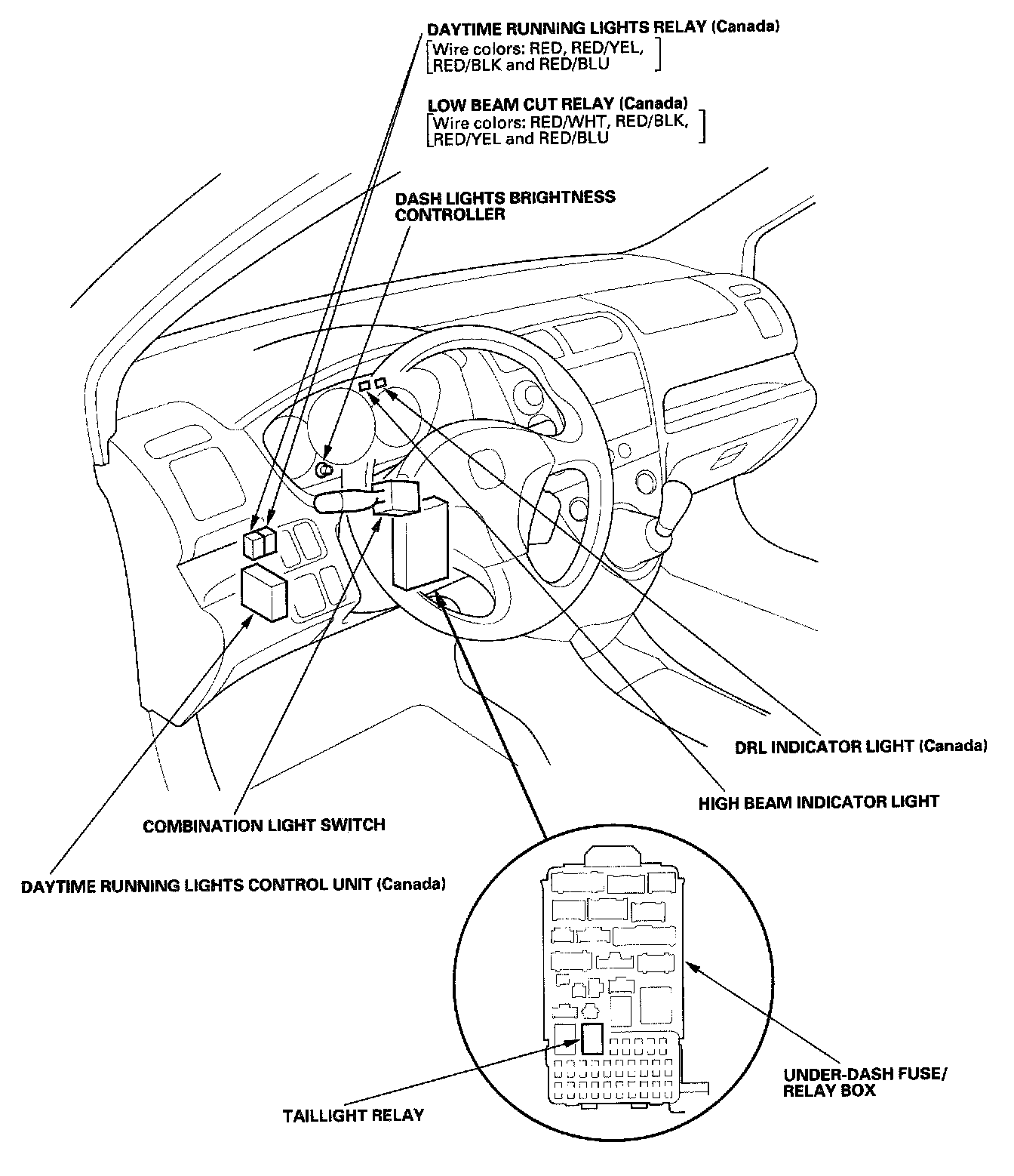 DAYTIME RUNNING LIGHTS RELAY (Canada)
[Wire colors: RED, RED/YEL, RED/BLK and RED/BLU]

LOW BEAM CUT RELAY (Canada)
[Wire colors: RED/WHT, RED/BLK, RED/YEL and RED/BLU]

DASH LIGHTS BRIGHTNESS CONTROLLER

DRL INDICATOR LIGHT (Canada)

HIGH BEAM INDICATOR LIGHT

COMBINATION LIGHT SWITCH

DAYTIME RUNNING LIGHTS CONTROL UNIT (Canada)

UNDER-DASH FUSE/ RELAY BOX

TAILLIGHT RELAY