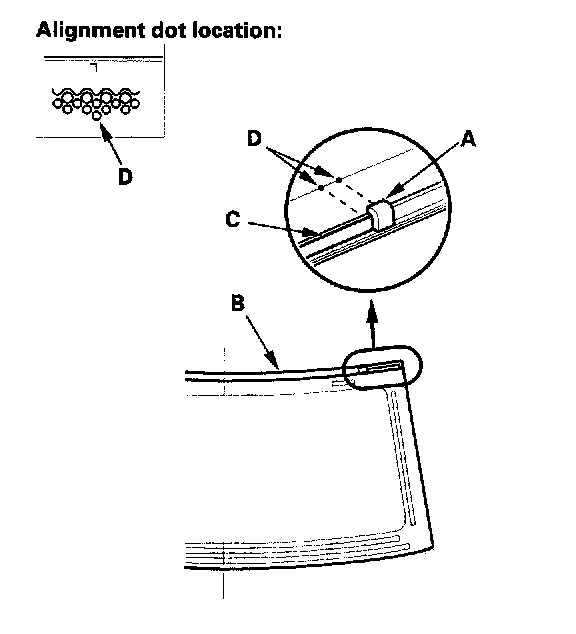 Alignment dot location:

D

D

A

C

B