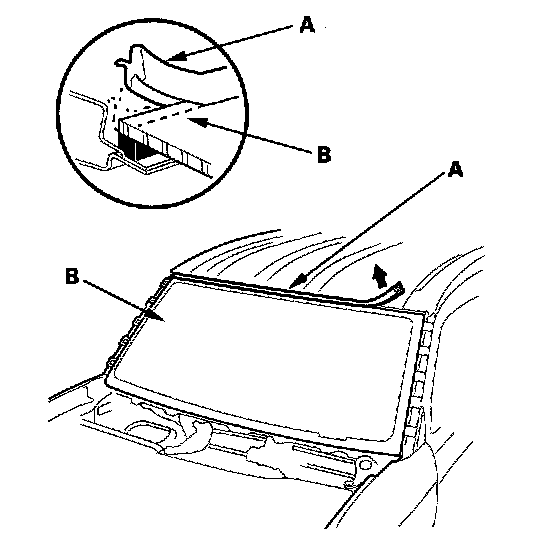 A
B
A
B