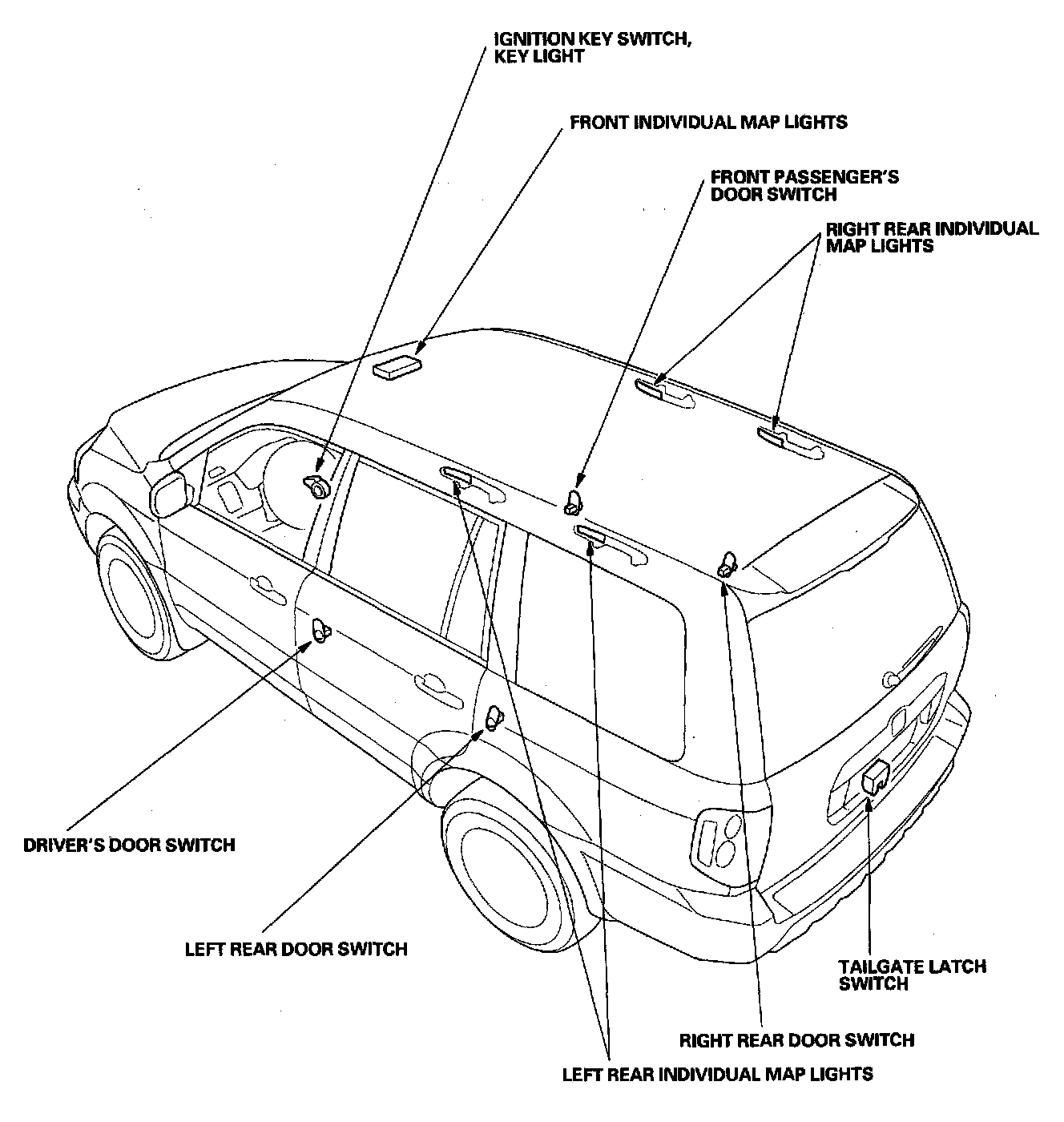 IGNITION KEY SWITCH, KEY LIGHT

FRONT INDIVIDUAL MAP LIGHTS

FRONT PASSENGER'S DOOR SWITCH

RIGHT REAR INDIVIDUAL MAP LIGHTS

DRIVER'S DOOR SWITCH

LEFT REAR DOOR SWITCH

TAILGATE LATCH SWITCH

RIGHT REAR DOOR SWITCH

LEFT REAR INDIVIDUAL MAP LIGHTS