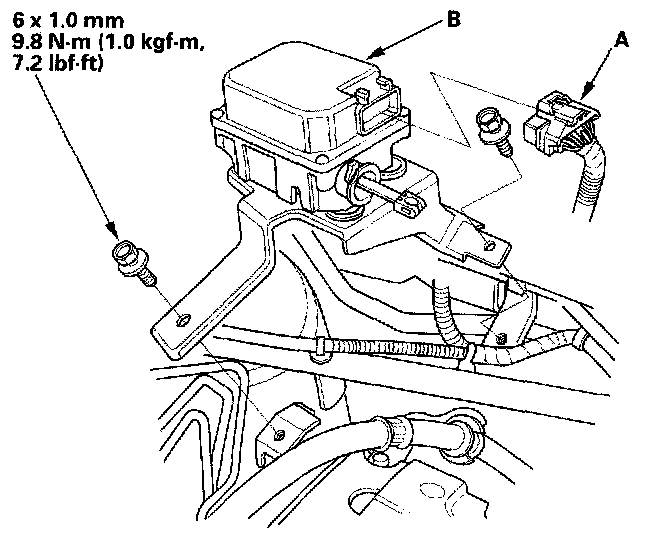 6 x 1.0 mm
9.8 N·m (1.0 kgf·m,
7.2 lbf·ft)

B

A