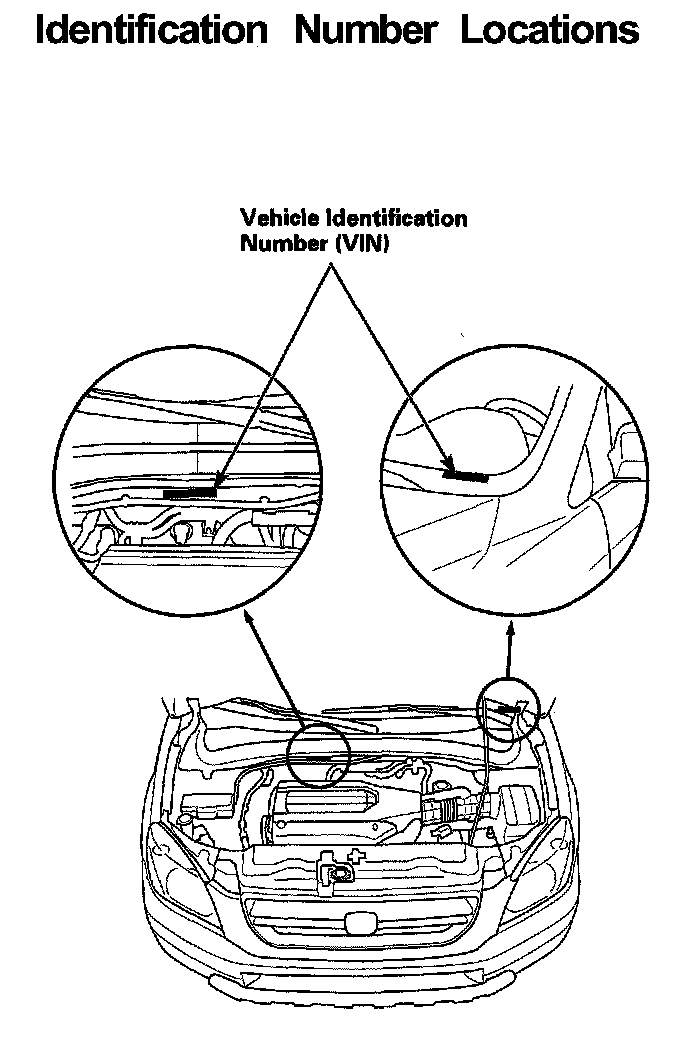 Identification Number Locations

Vehicle Identification Number (VIN)