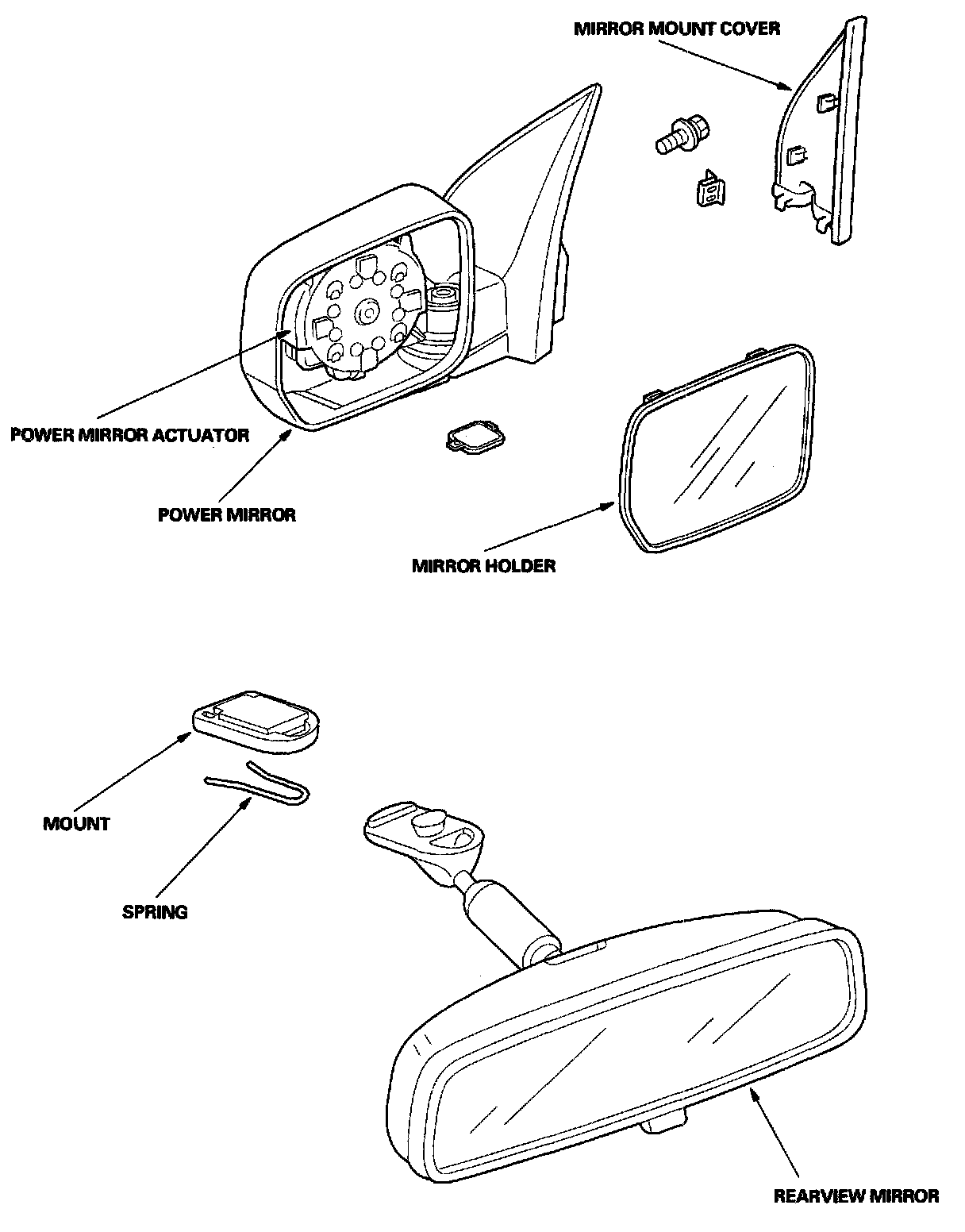 MIRROR MOUNT COVER

POWER MIRROR ACTUATOR

POWER MIRROR

MIRROR HOLDER

MOUNT

SPRING

REARVIEW MIRROR