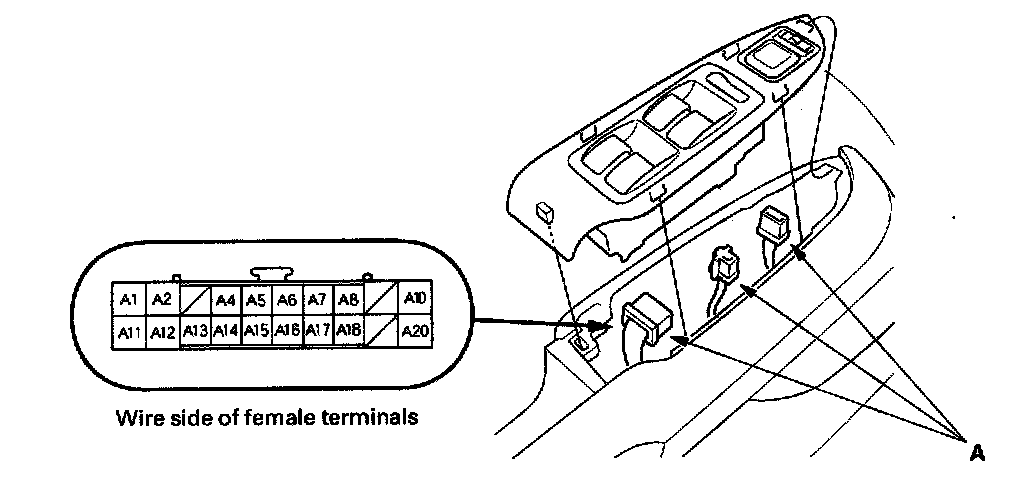 | A1 | A2 | | A4 | A5 | A6 | A7 | A8 | | A10 |
|---|---|---|---|---|---|---|---|---|---|
| A11 | A12 | A13 | A14 | A15 | A16 | A17 | A18 | | A20 |

Wire side of female terminals

A