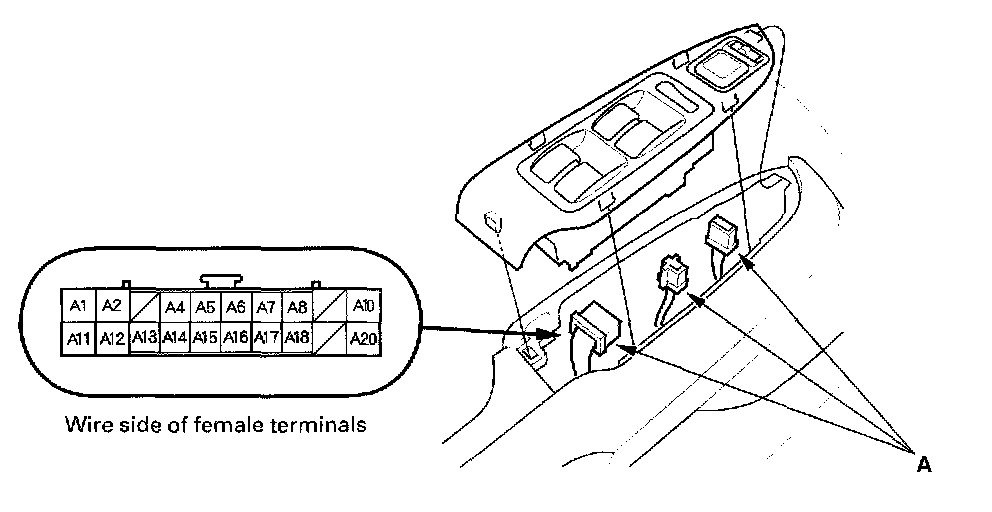 | A1 | A2 | | A4 | A5 | A6 | A7 | A8 | | A10 |
|---|---|---|---|---|---|---|---|---|---|
| A11 | A12 | A13 | A14 | A15 | A16 | A17 | A18 | | A20 |

Wire side of female terminals

A