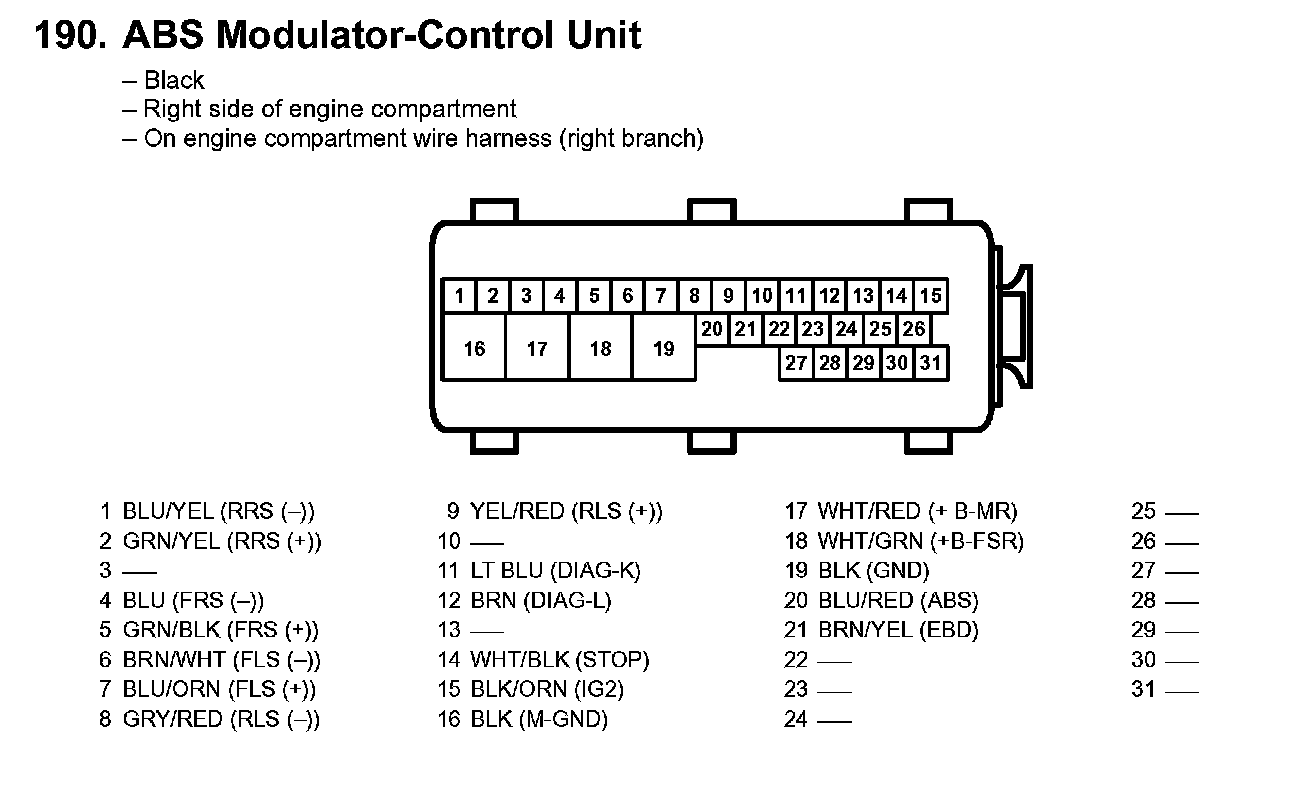 190. ABS Modulator-Control Unit

– Black
– Right side of engine compartment
– On engine compartment wire harness (right branch)

1 2 3 4 5 6 7 8 9 10 11 12 13 14 15
16 17 18 19 20 21 22 23 24 25 26
27 28 29 30 31

1 BLU/YEL (RRS (–))
2 GRN/YEL (RRS (+))
3 —
4 BLU (FRS (–))
5 GRN/BLK (FRS (+))
6 BRN/WHT (FLS (–))
7 BLU/ORN (FLS (+))
8 GRY/RED (RLS (–))

9 YEL/RED (RLS (+))
10 —
11 LT BLU (DIAG-K)
12 BRN (DIAG-L)
13 —
14 WHT/BLK (STOP)
15 BLK/ORN (IG2)
16 BLK (M-GND)

17 WHT/RED (+ B-MR)
18 WHT/GRN (+B-FSR)
19 BLK (GND)
20 BLU/RED (ABS)
21 BRN/YEL (EBD)
22 —
23 —
24 —

25 —
26 —
27 —
28 —
29 —
30 —
31 —