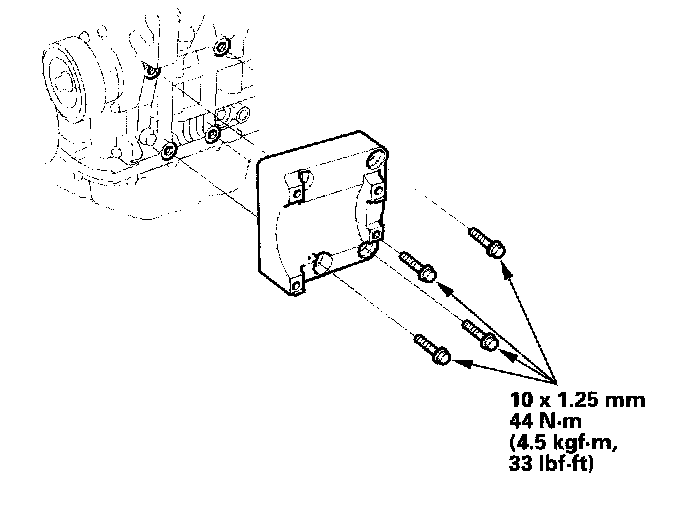 10 x 1.25 mm
44 N·m
(4.5 kgf·m,
33 lbf·ft)