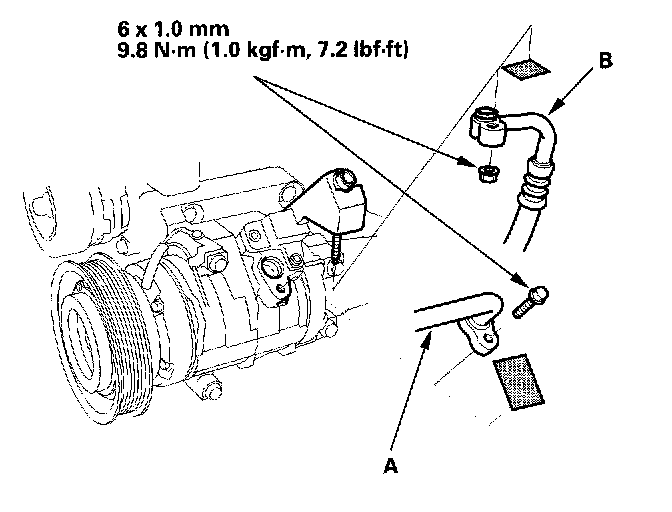 6 x 1.0 mm
9.8 N·m (1.0 kgf·m, 7.2 lbf·ft)

B

A