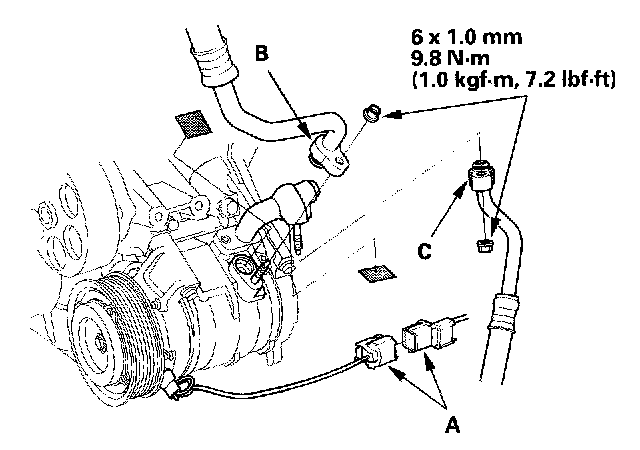 B

6 x 1.0 mm
9.8 N·m
(1.0 kgf·m, 7.2 lbf·ft)

C

A