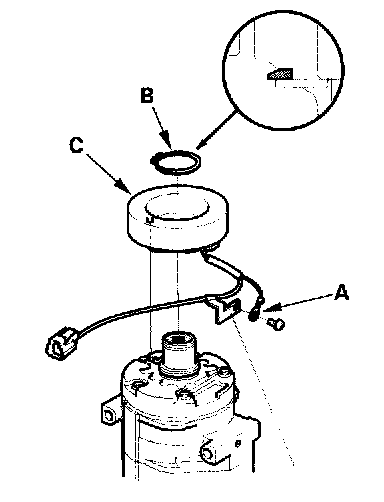 B
C
A