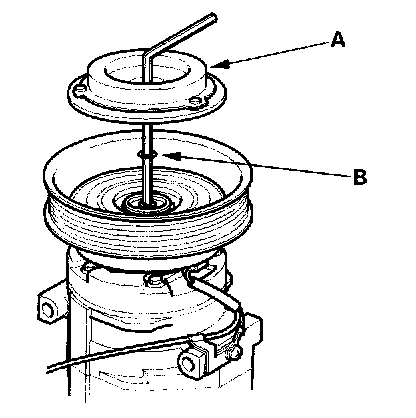 A

B