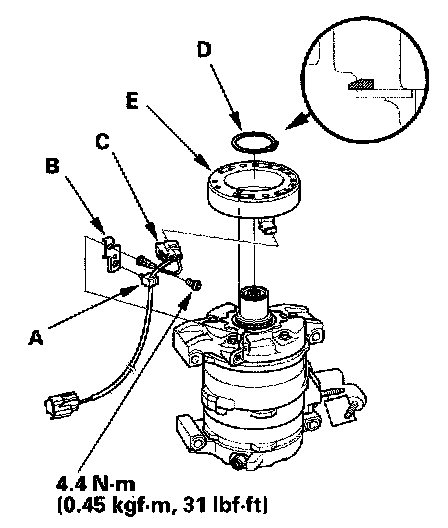 D
E
C
B
A
4.4 N·m
(0.45 kgf·m, 31 lbf·ft)