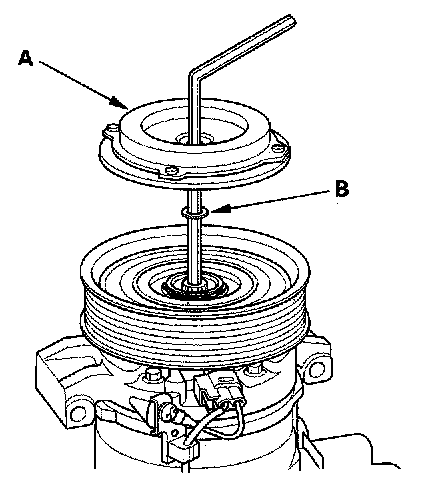 A

B