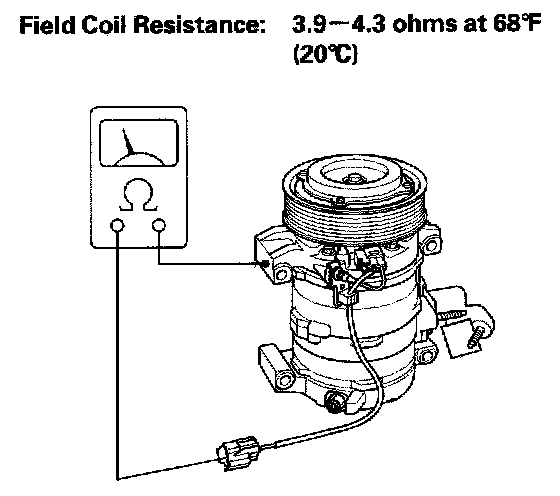 Field Coil Resistance: 3.9—4.3 ohms at 68°F (20°C)

Ω