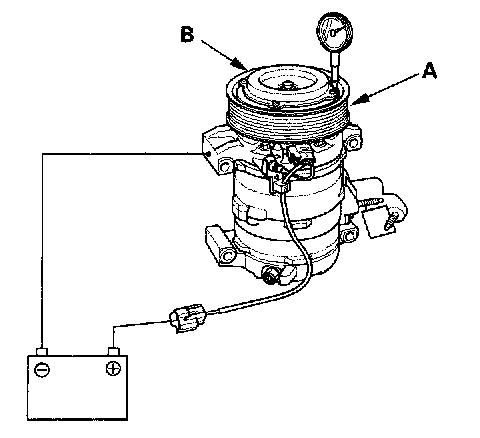 B
A
⊖
⊕