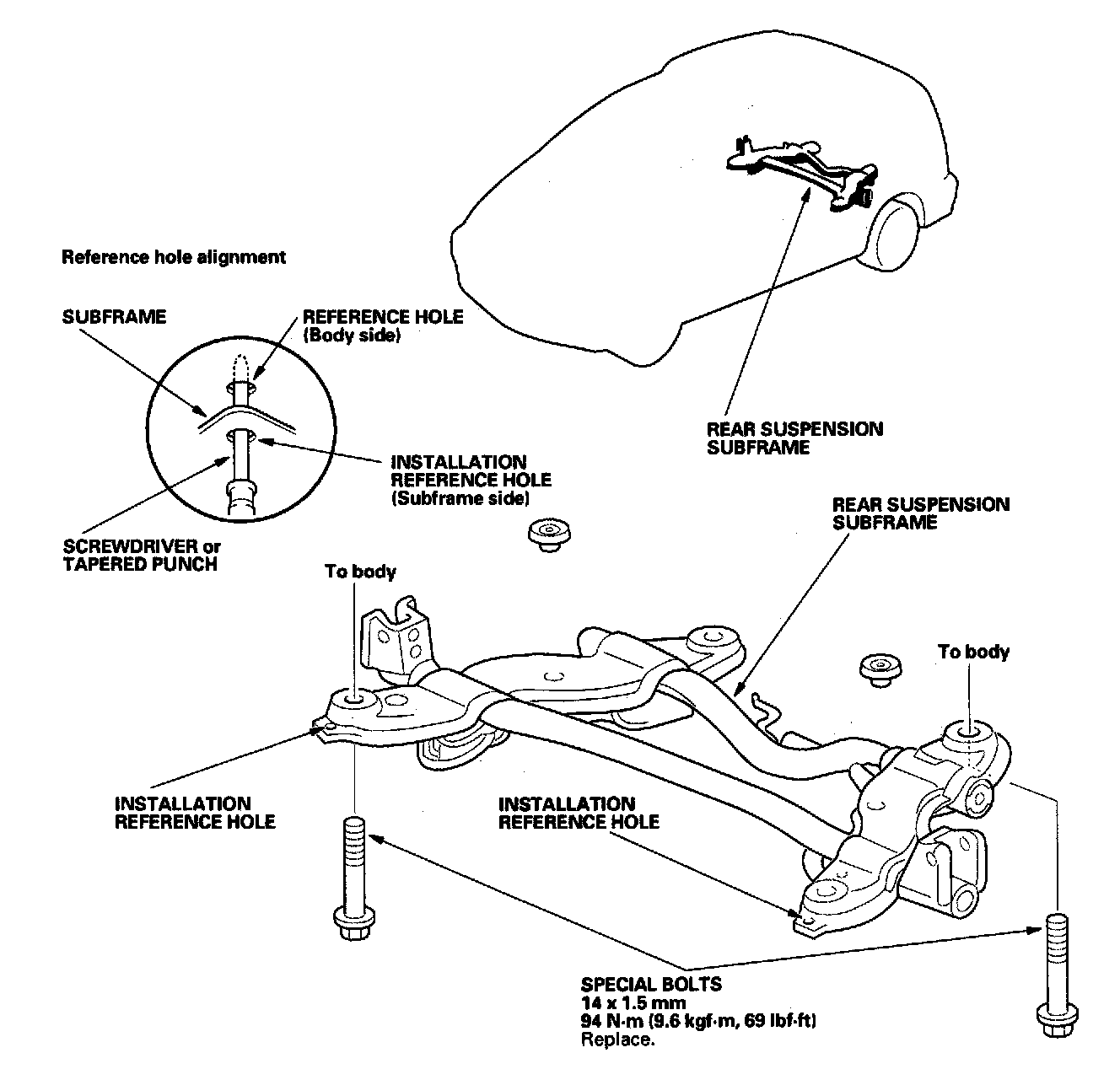 Reference hole alignment

SUBFRAME

REFERENCE HOLE (Body side)

INSTALLATION REFERENCE HOLE (Subframe side)

SCREWDRIVER or TAPERED PUNCH

REAR SUSPENSION SUBFRAME

REAR SUSPENSION SUBFRAME

To body

To body

INSTALLATION REFERENCE HOLE

INSTALLATION REFERENCE HOLE

SPECIAL BOLTS
14 x 1.5 mm
94 N·m (9.6 kgf·m, 69 lbf·ft)
Replace.