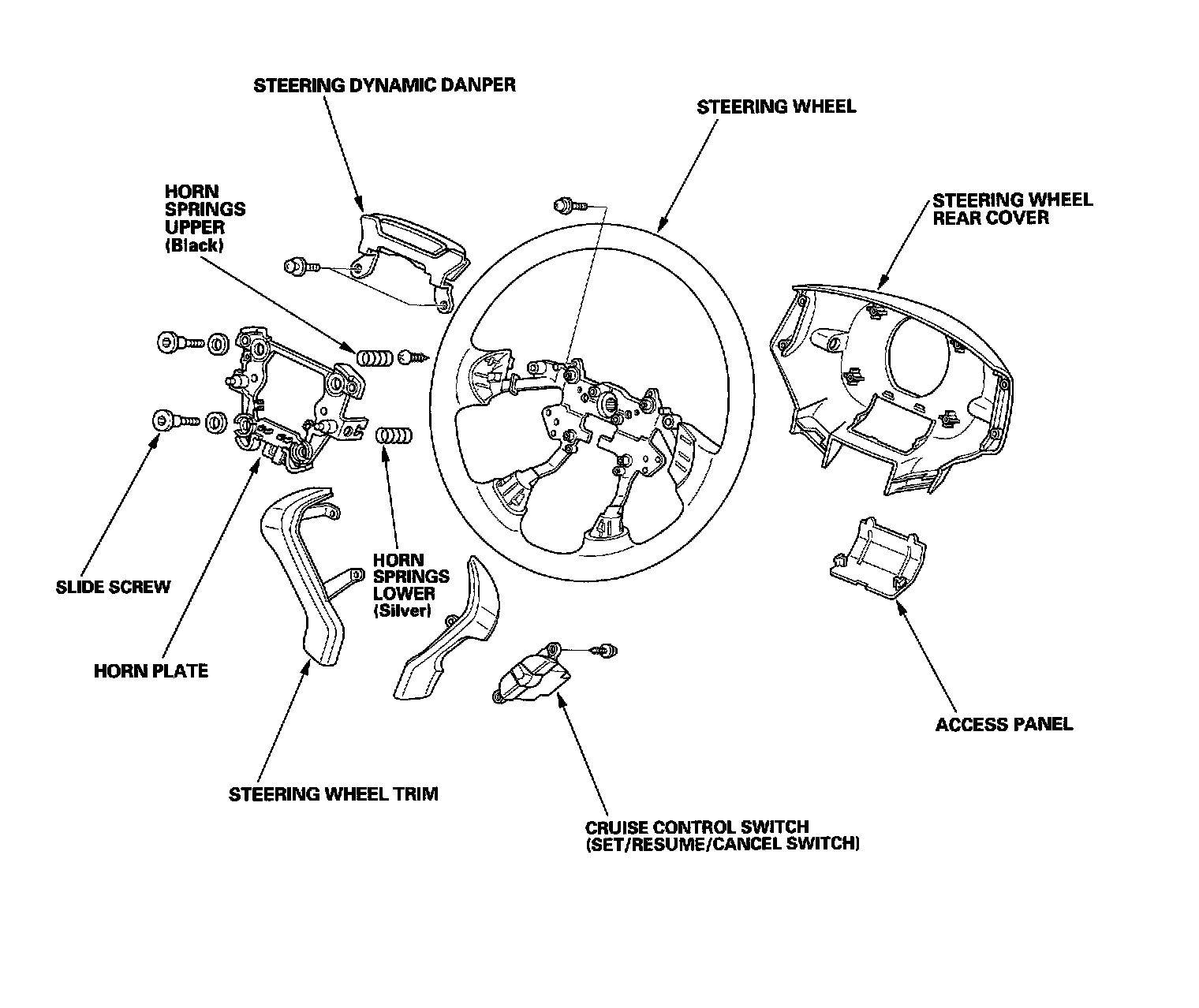 STEERING DYNAMIC DANPER

STEERING WHEEL

HORN SPRINGS UPPER (Black)

STEERING WHEEL REAR COVER

SLIDE SCREW

HORN SPRINGS LOWER (Silver)

HORN PLATE

ACCESS PANEL

STEERING WHEEL TRIM

CRUISE CONTROL SWITCH (SET/RESUME/CANCEL SWITCH)