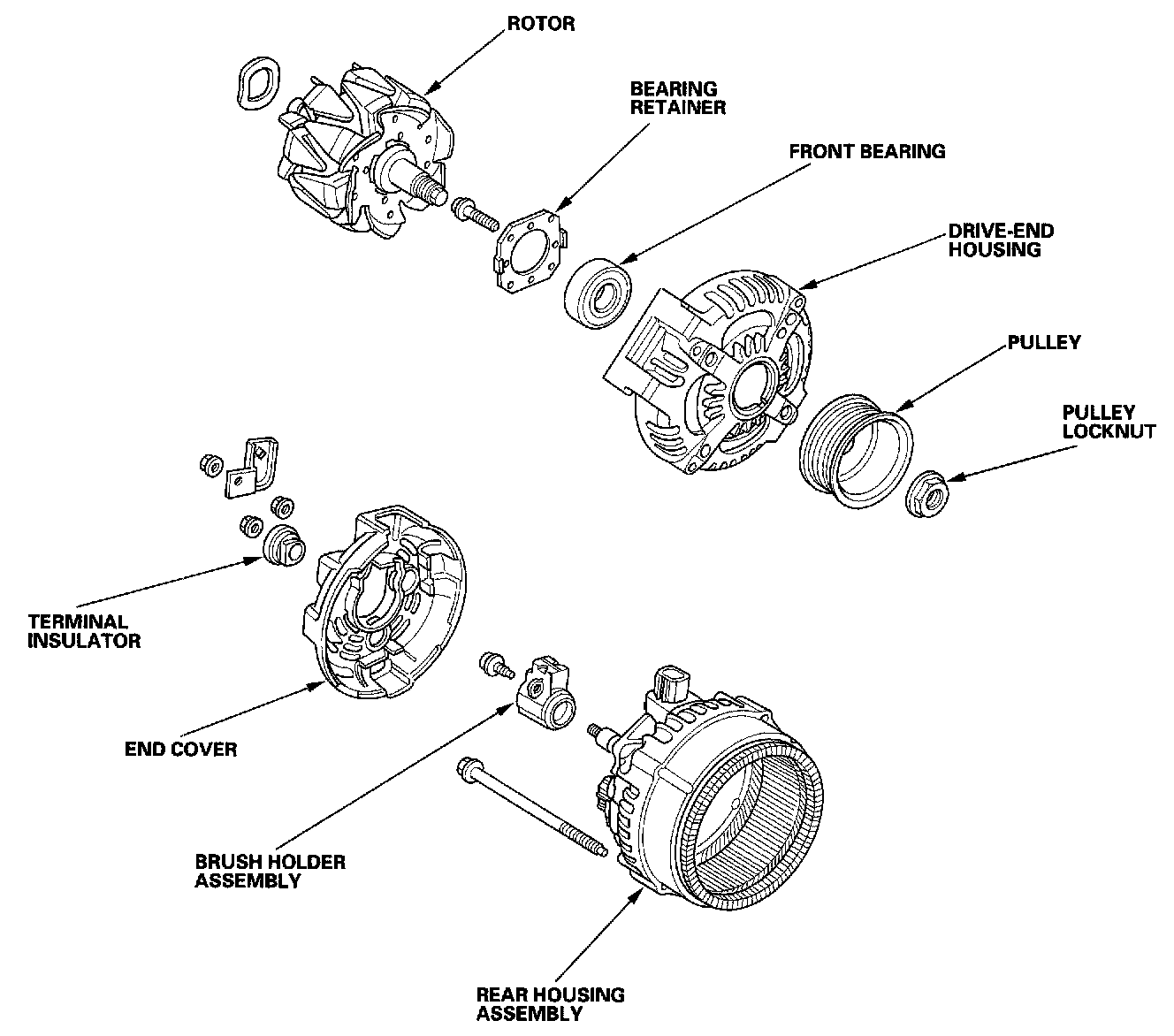 ROTOR

BEARING RETAINER

FRONT BEARING

DRIVE-END HOUSING

PULLEY

PULLEY LOCKNUT

TERMINAL INSULATOR

END COVER

BRUSH HOLDER ASSEMBLY

REAR HOUSING ASSEMBLY