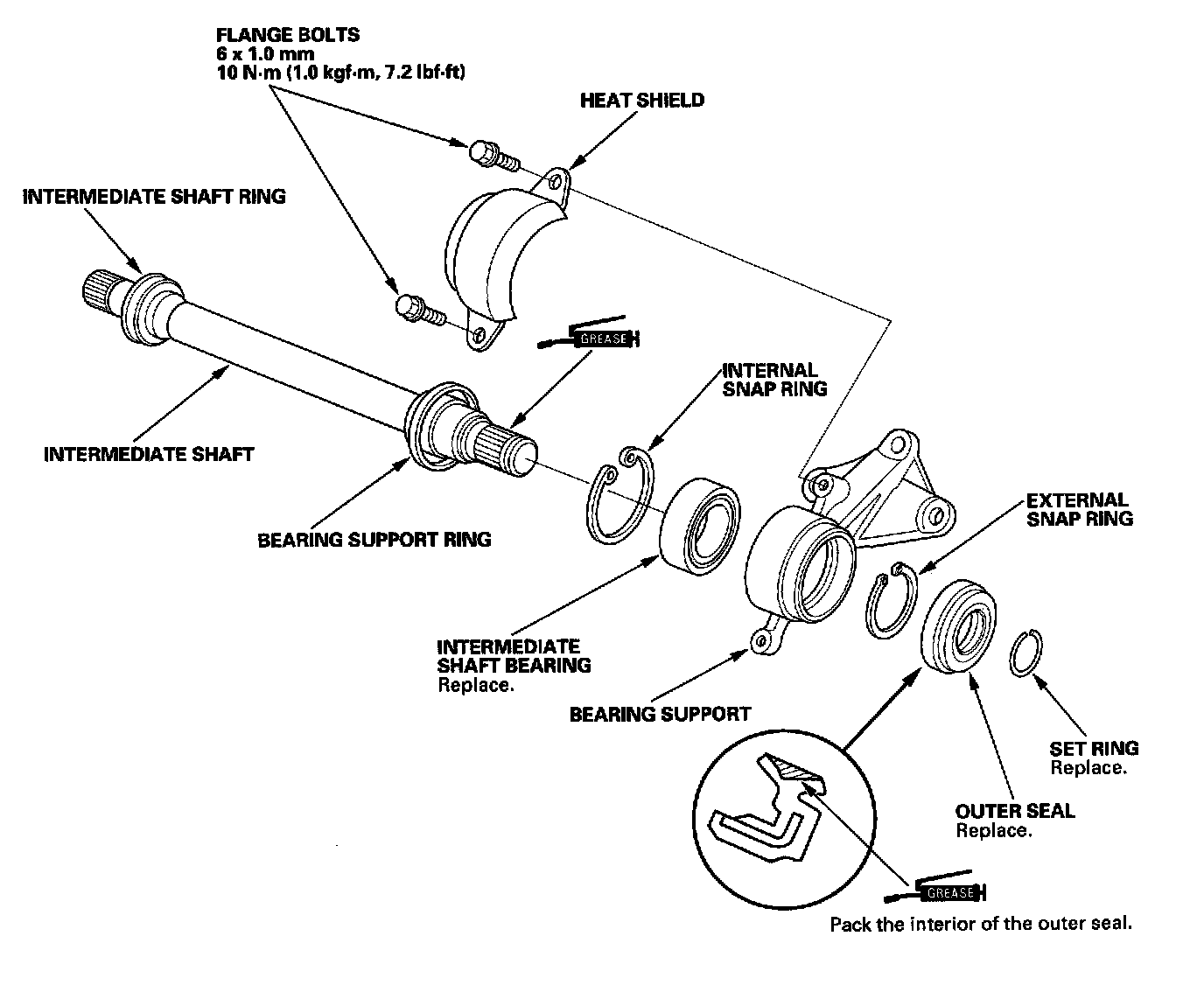 FLANGE BOLTS
6 x 1.0 mm
10 N·m (1.0 kgf·m, 7.2 lbf·ft)

HEAT SHIELD

INTERMEDIATE SHAFT RING

GREASE

INTERNAL SNAP RING

INTERMEDIATE SHAFT

BEARING SUPPORT RING

EXTERNAL SNAP RING

INTERMEDIATE SHAFT BEARING
Replace.

BEARING SUPPORT

SET RING
Replace.

OUTER SEAL
Replace.

GREASE

Pack the interior of the outer seal.