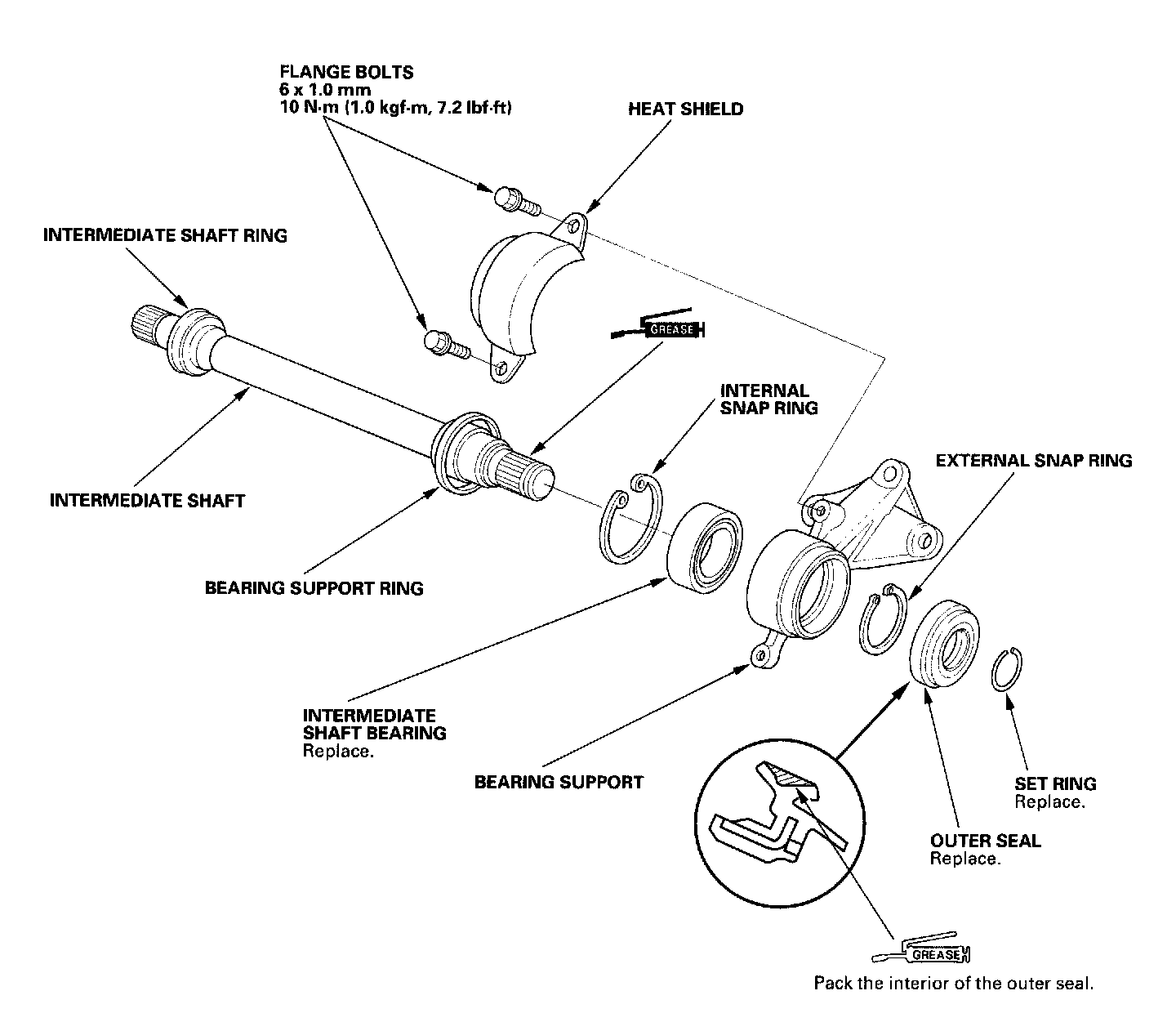 FLANGE BOLTS
6 x 1.0 mm
10 N·m (1.0 kgf·m, 7.2 lbf·ft)

HEAT SHIELD

INTERMEDIATE SHAFT RING

GREASE

INTERNAL SNAP RING

EXTERNAL SNAP RING

INTERMEDIATE SHAFT

BEARING SUPPORT RING

INTERMEDIATE SHAFT BEARING
Replace.

BEARING SUPPORT

SET RING
Replace.

OUTER SEAL
Replace.

GREASE
Pack the interior of the outer seal.