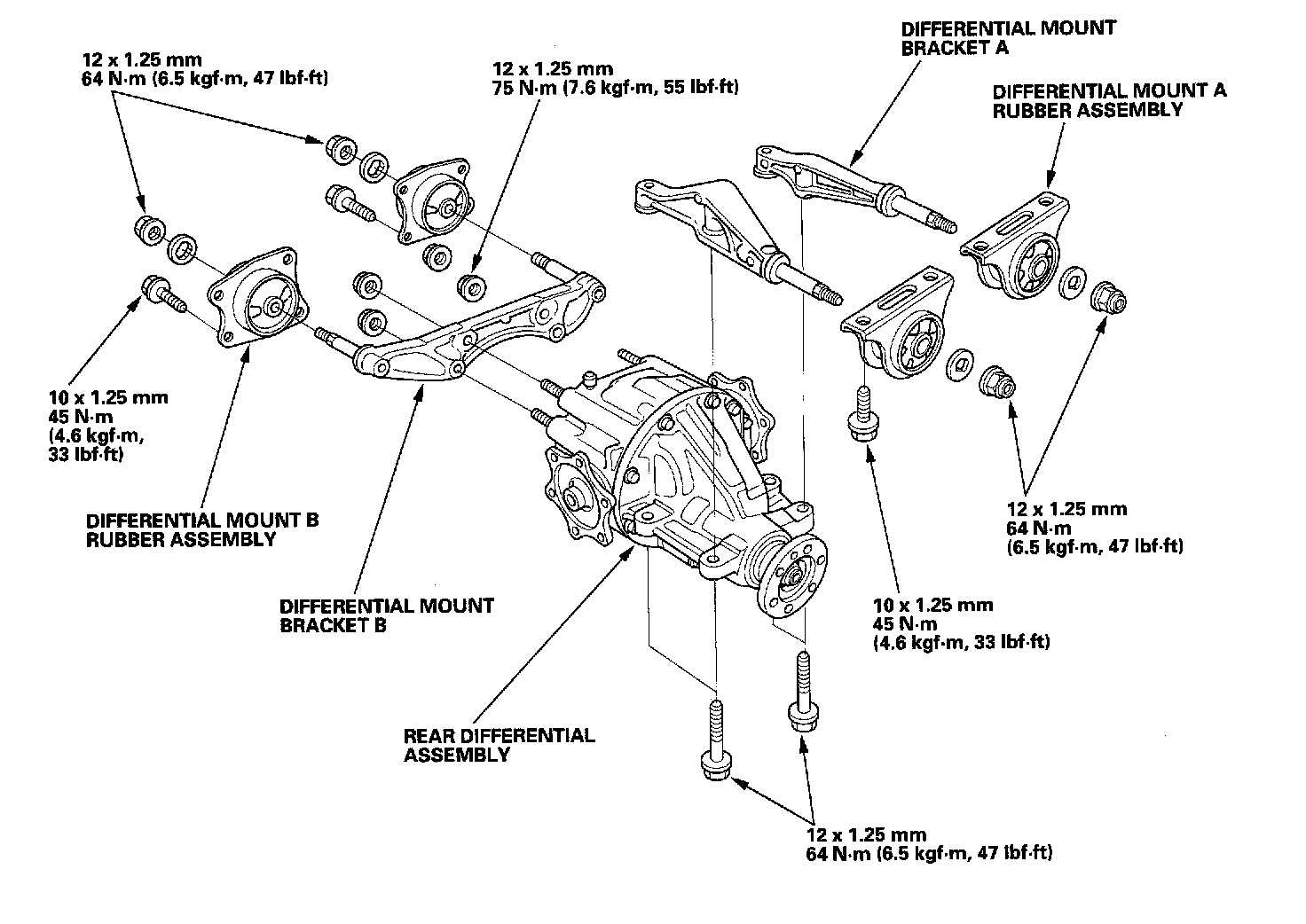 12 x 1.25 mm
64 N·m (6.5 kgf·m, 47 lbf·ft)

12 x 1.25 mm
75 N·m (7.6 kgf·m, 55 lbf·ft)

DIFFERENTIAL MOUNT
BRACKET A

DIFFERENTIAL MOUNT A
RUBBER ASSEMBLY

10 x 1.25 mm
45 N·m
(4.6 kgf·m,
33 lbf·ft)

DIFFERENTIAL MOUNT B
RUBBER ASSEMBLY

DIFFERENTIAL MOUNT
BRACKET B

12 x 1.25 mm
64 N·m
(6.5 kgf·m, 47 lbf·ft)

10 x 1.25 mm
45 N·m
(4.6 kgf·m, 33 lbf·ft)

REAR DIFFERENTIAL
ASSEMBLY

12 x 1.25 mm
64 N·m (6.5 kgf·m, 47 lbf·ft)