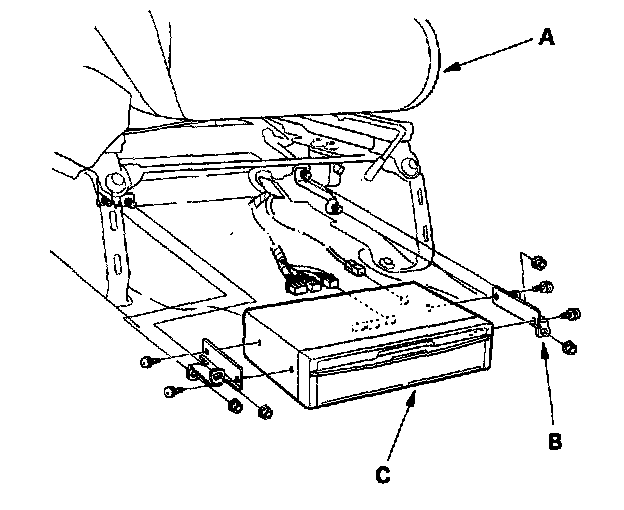 A

B

C