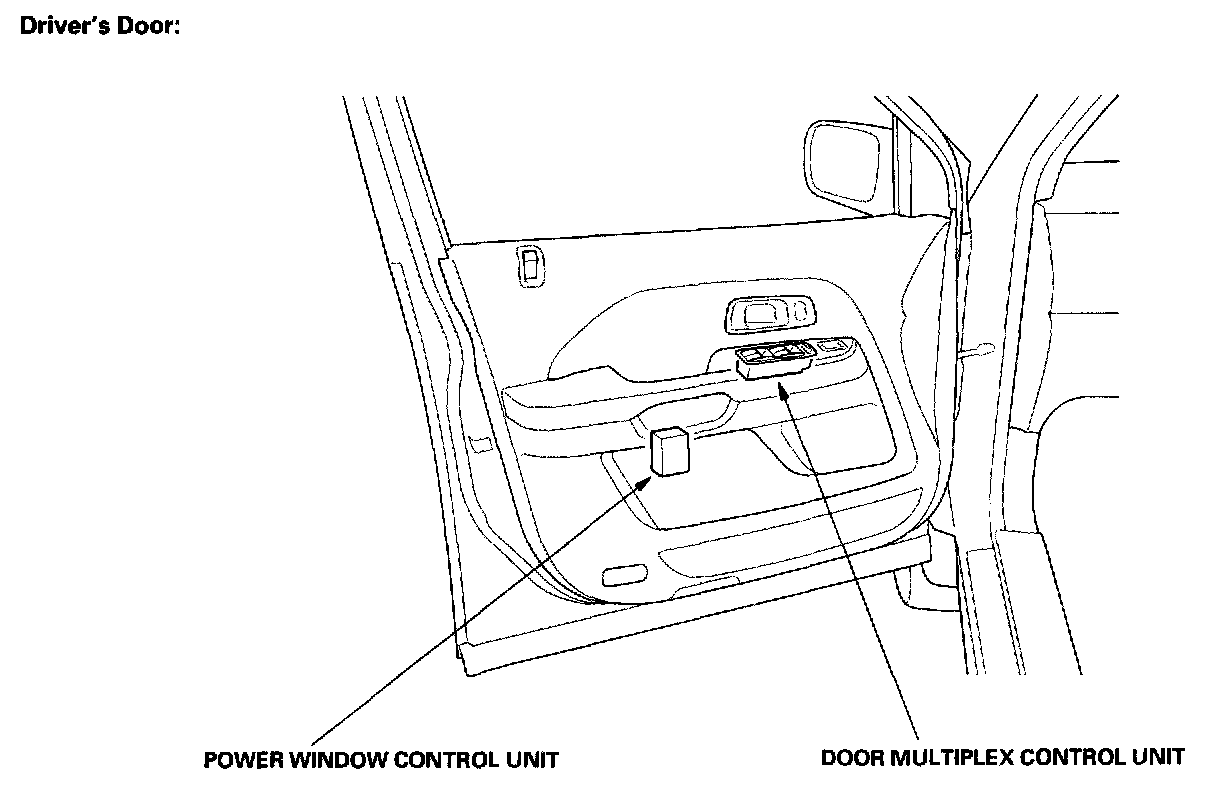 Driver's Door:

POWER WINDOW CONTROL UNIT

DOOR MULTIPLEX CONTROL UNIT