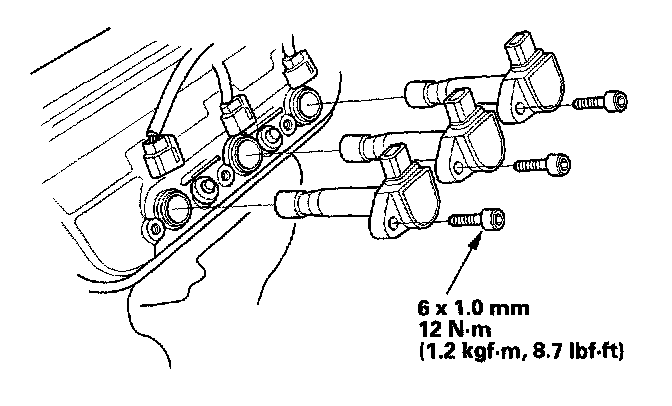 6 x 1.0 mm
12 N·m
(1.2 kgf·m, 8.7 lbf·ft)